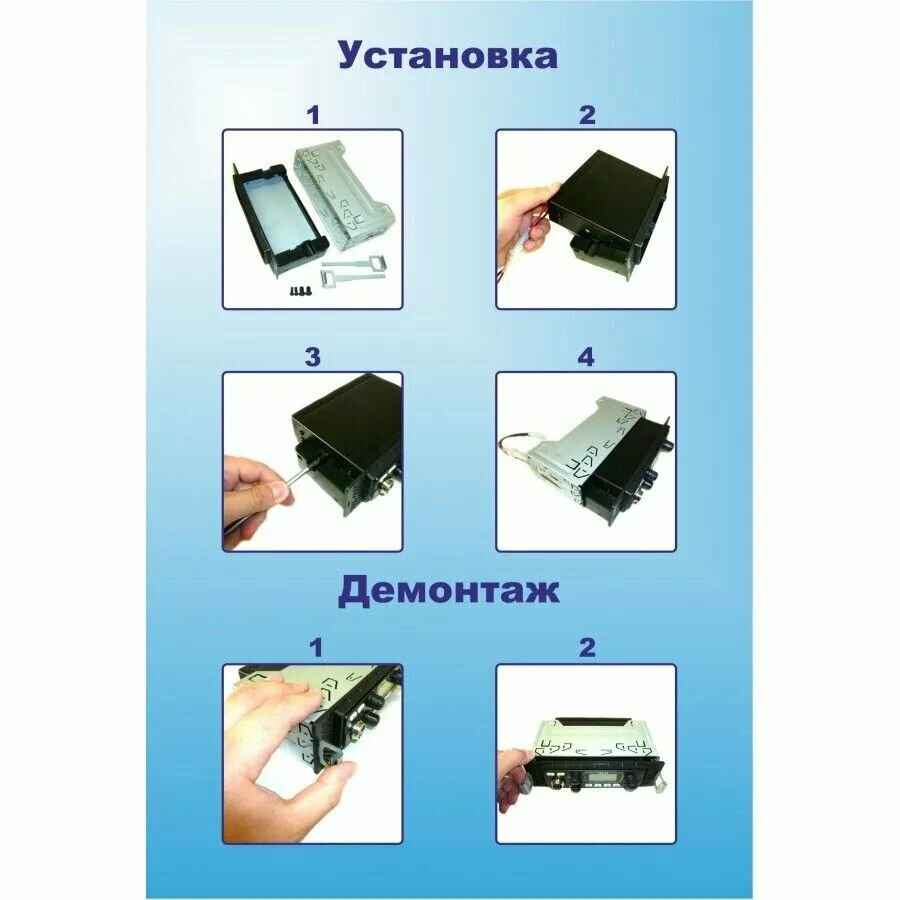 Установка

1

2

3

4

Демонтаж

1

2