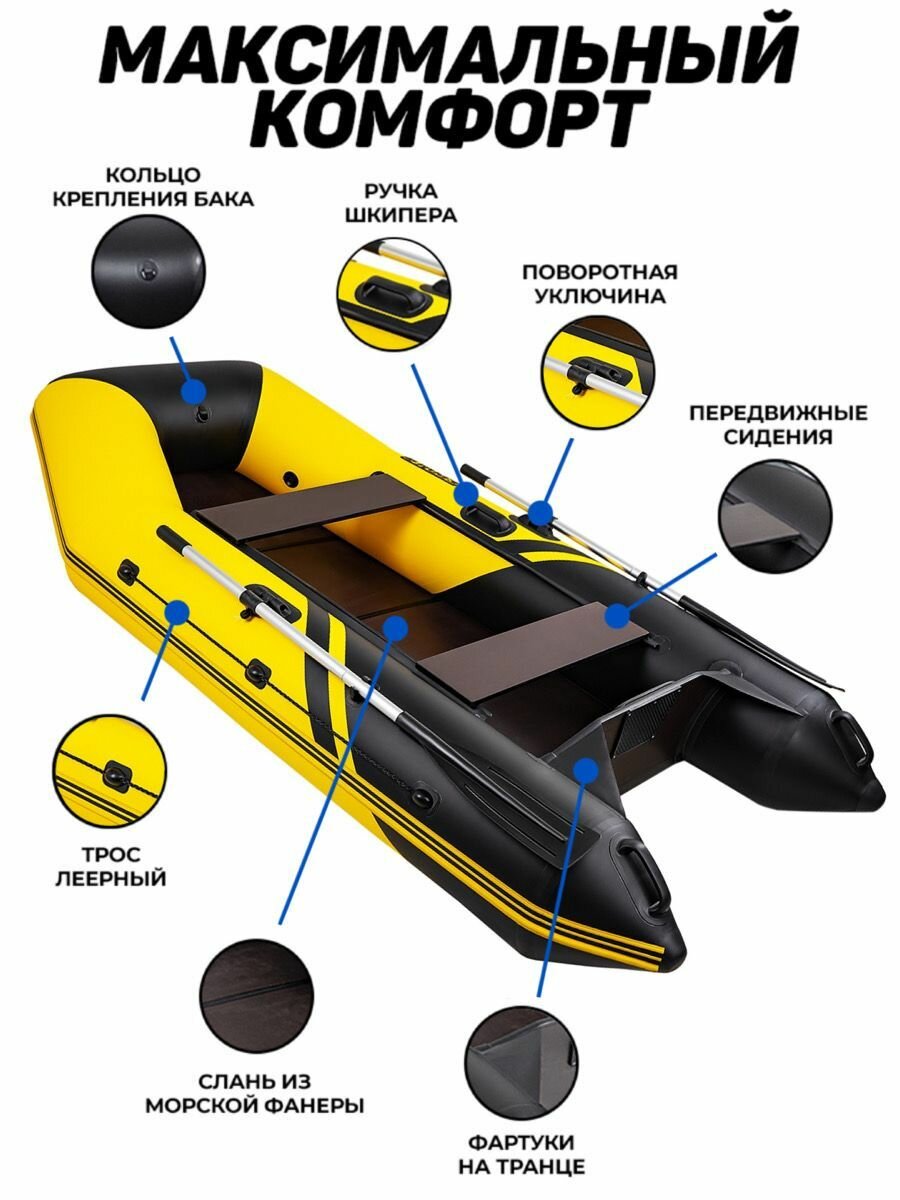 МАКСИМАЛЬНЫЙ КОМФОРТ

КОЛЬЦО КРЕПЛЕНИЯ БАКА

РУЧКА ШКИПЕРА

ПОВОРОТНАЯ УКЛЮЧИНА

ПЕРЕДВИЖНЫЕ СИДЕНИЯ

ТРОС ЛЕЕРНЫЙ

СЛАНЬ ИЗ МОРСКОЙ ФАНЕРЫ

ФАРТУКИ НА ТРАНЦЕ