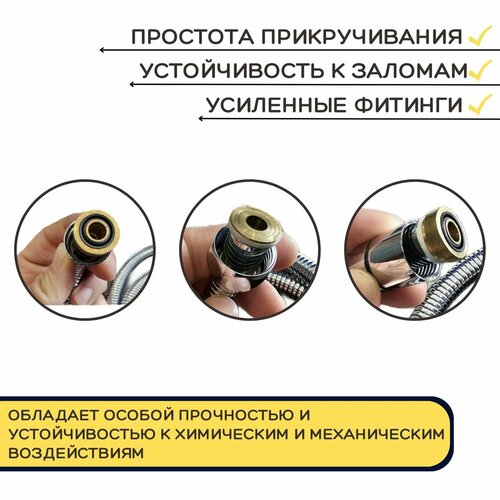 ПРОСТОТА ПРИКРУЧИВАНИЯ ✓

УСТОЙЧИВОСТЬ К ЗАЛОМАМ ✓

УСИЛЕННЫЕ ФИТИНГИ ✓

ОБЛАДАЕТ ОСОБОЙ ПРОЧНОСТЬЮ И УСТОЙЧИВОСТЬЮ К ХИМИЧЕСКИМ И МЕХАНИЧЕСКИМ ВОЗДЕЙСТВИЯМ