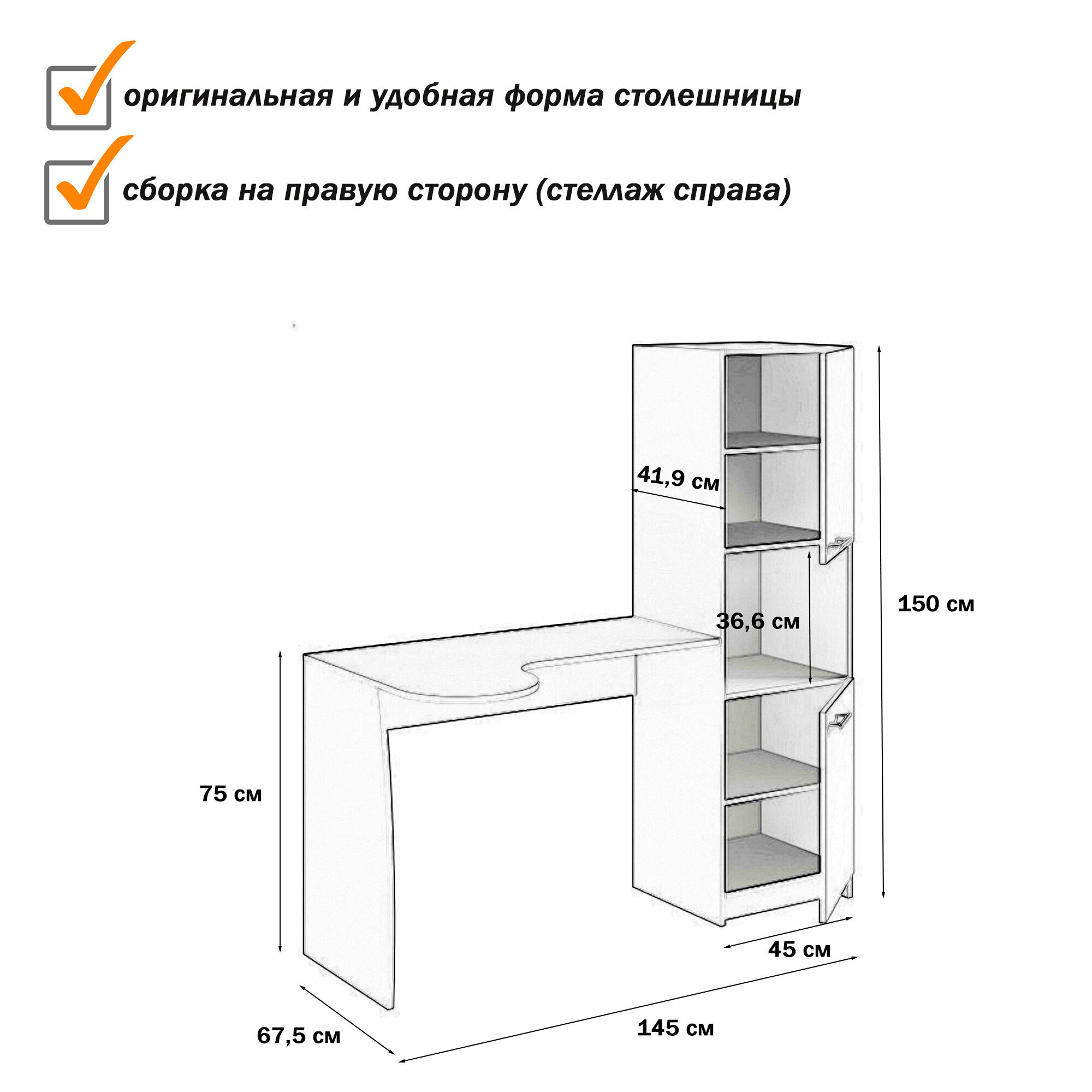 оригинальная и удобная форма столешницы

сборка на правую сторону (стеллаж справа)

41,9 см

36,6 см

150 см

75 см

45 см

67,5 см

145 см