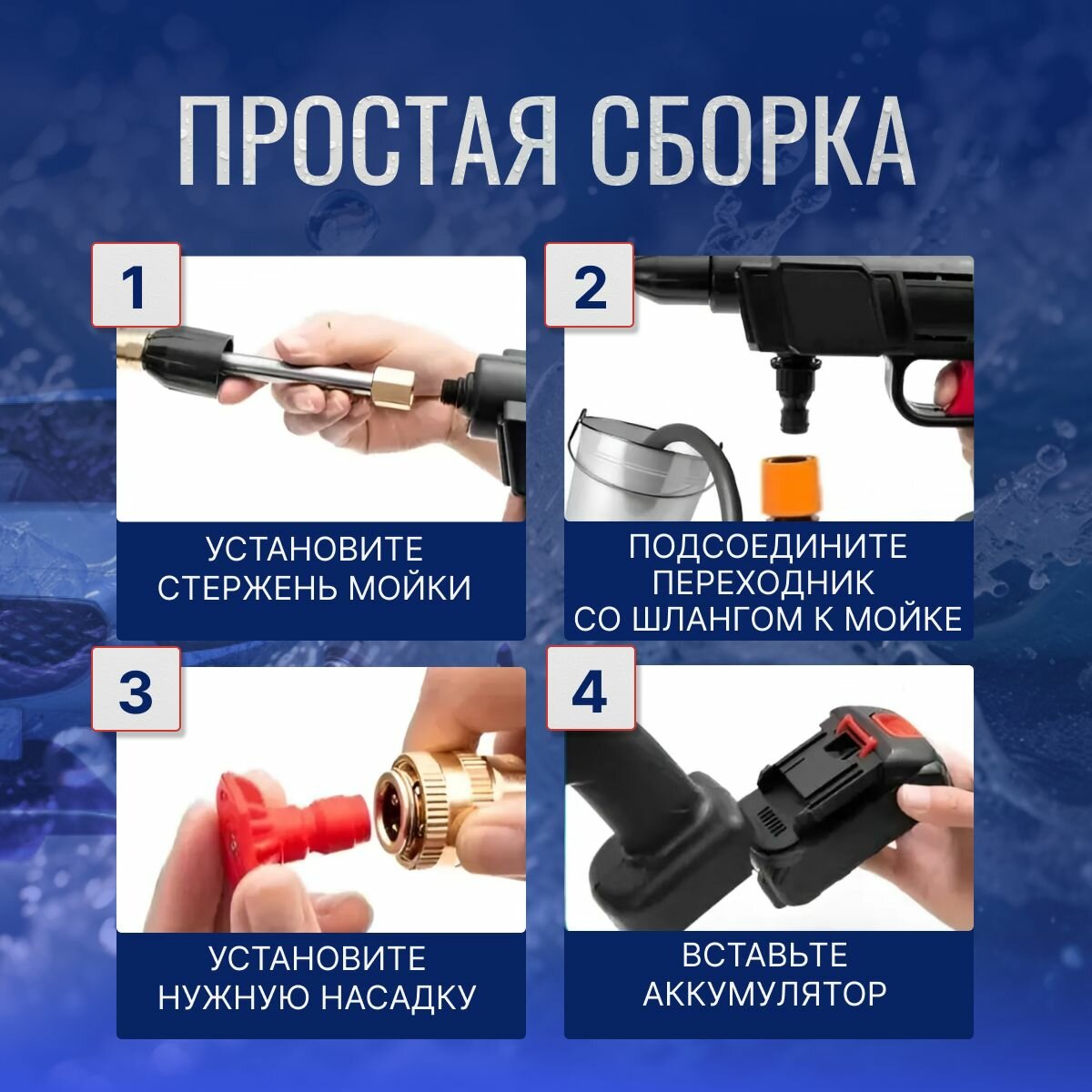 ПРОСТАЯ СБОРКА

1

УСТАНОВИТЕ СТЕРЖЕНЬ МОЙКИ

2

ПОДСОЕДИНИТЕ ПЕРЕХОДНИК СО ШЛАНГОМ К МОЙКЕ

3

УСТАНОВИТЕ НУЖНУЮ НАСАДКУ

4

ВСТАВЬТЕ АККУМУЛЯТОР