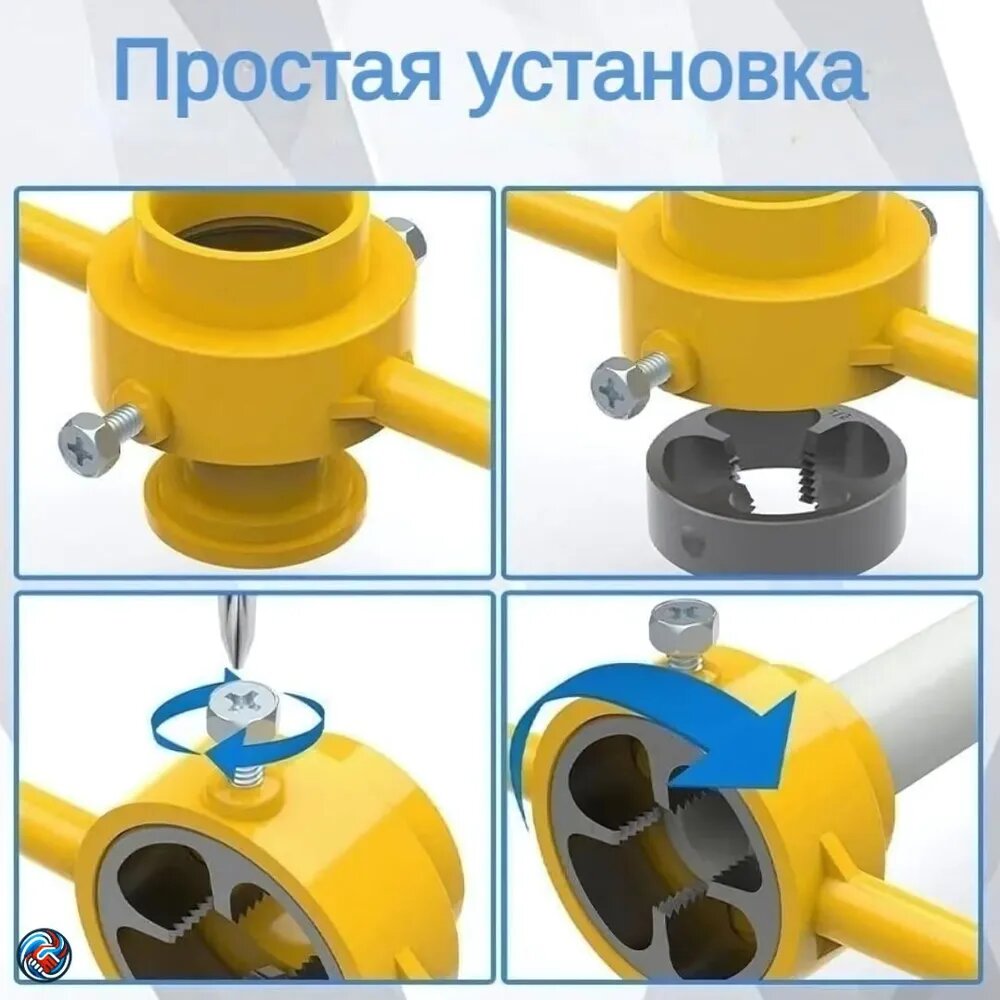 Простая установка