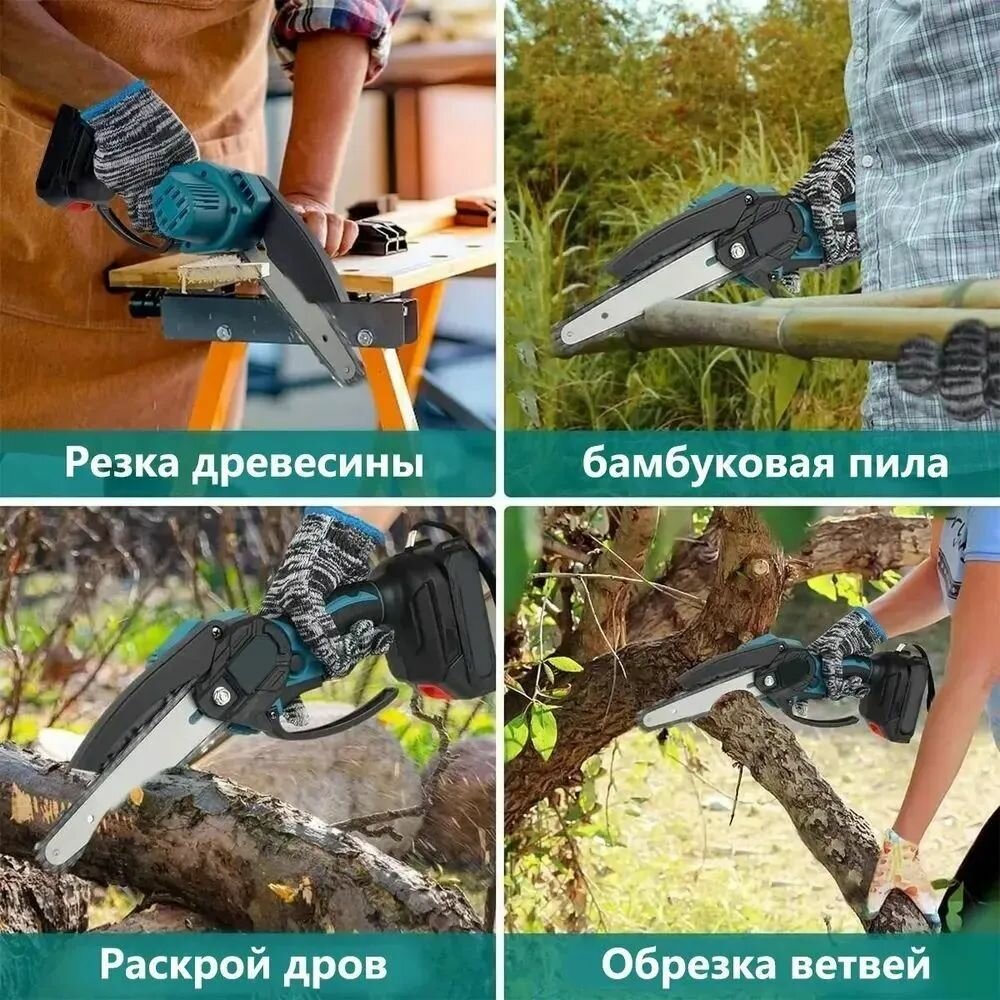 Резка древесины

бамбуковая пила

Раскрой дров

Обрезка ветвей