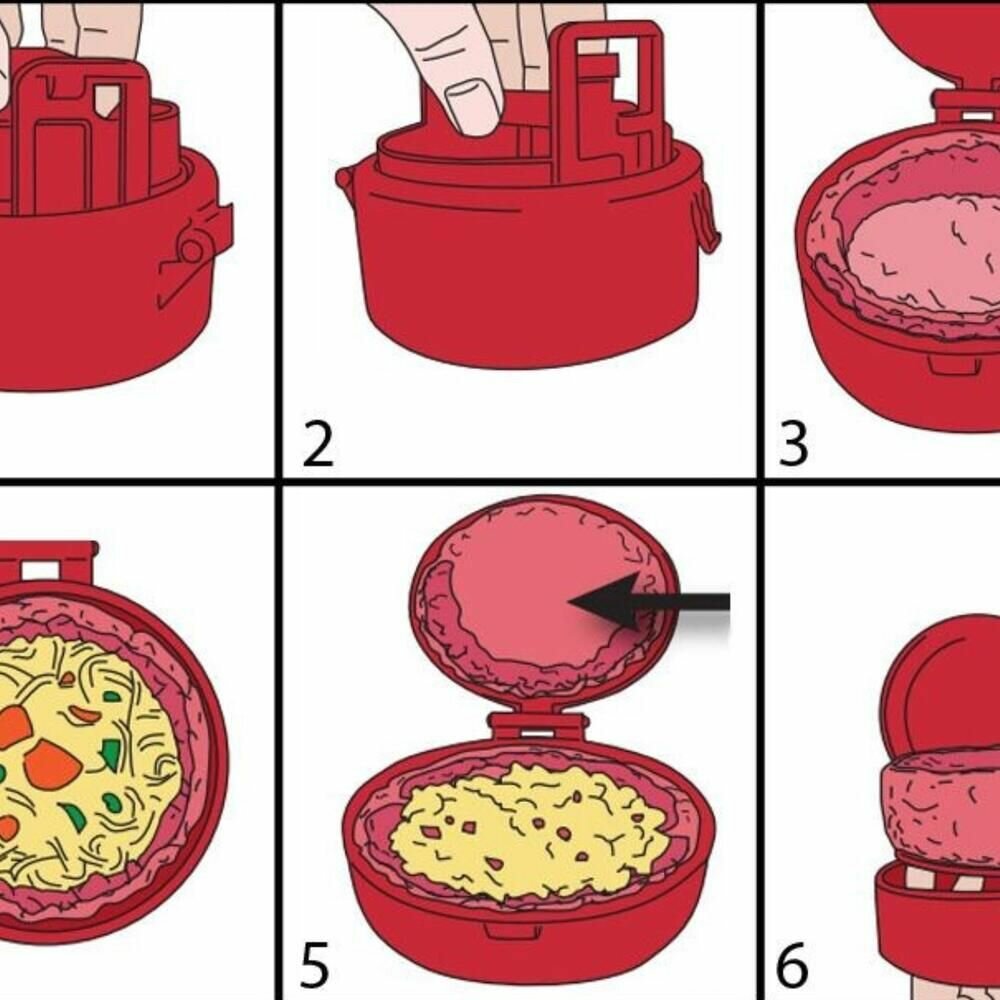 2

3

5

6