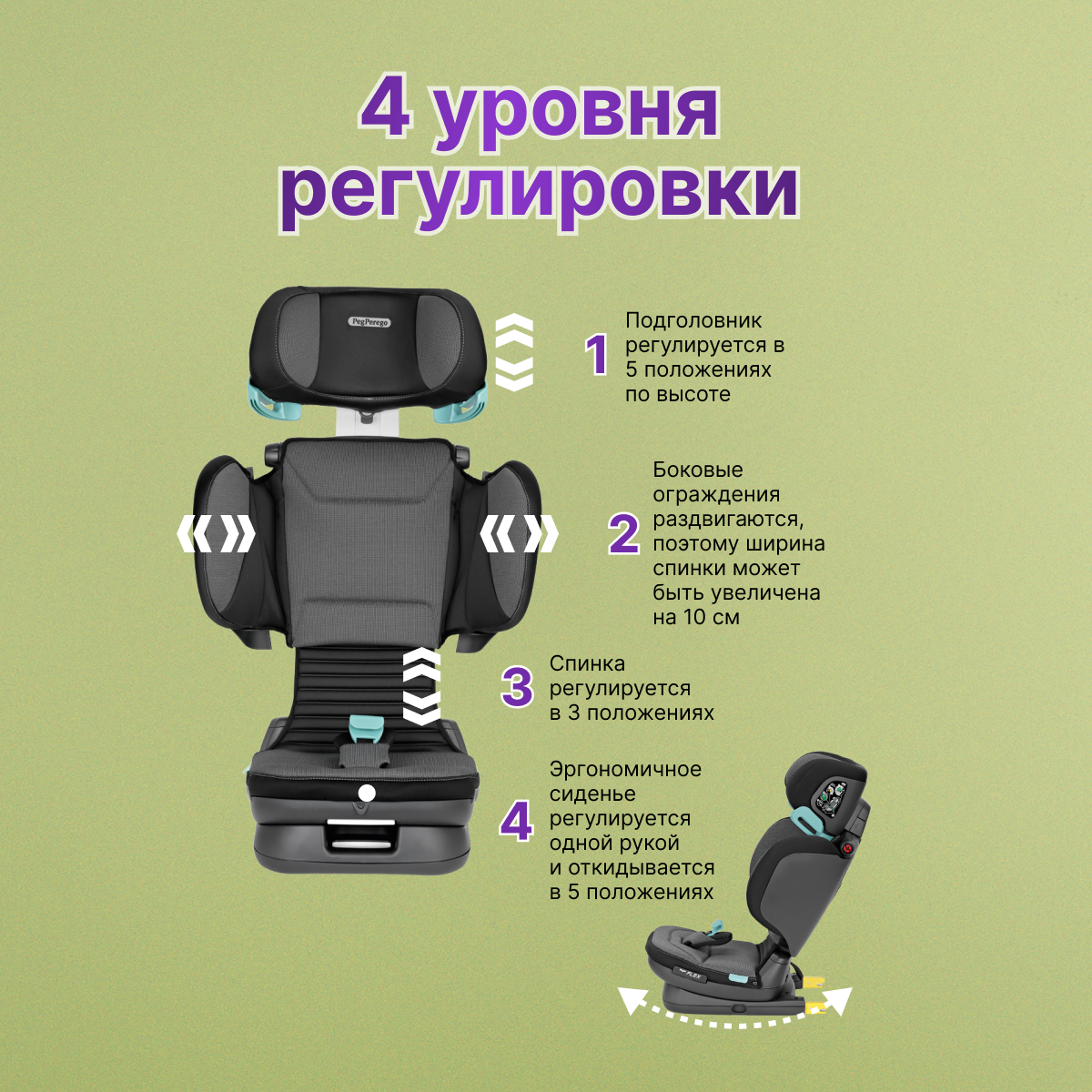 4 уровня регулировки

PegPerego

1 Подголовник регулируется в 5 положениях по высоте

2 Боковые ограждения раздвигаются, поэтому ширина спинки может быть увеличена на 10 см

3 Спинка регулируется в 3 положениях

4 Эргономичное сиденье регулируется одной рукой и откидывается в 5 положениях

FLEX