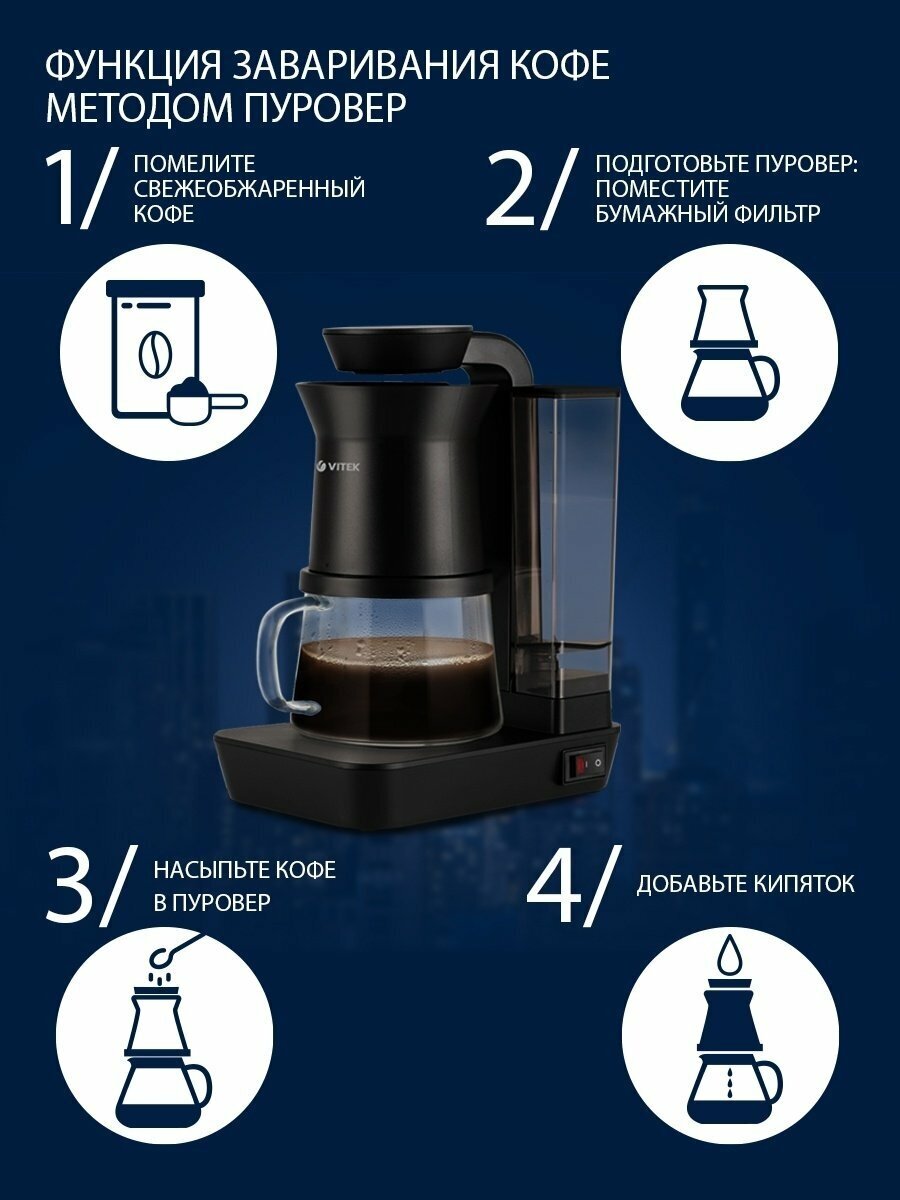 ФУНКЦИЯ ЗАВАРИВАНИЯ КОФЕ МЕТОДОМ ПУРОВЕР

1/ ПОМЕЛИТЕ СВЕЖЕОБЖАРЕННЫЙ КОФЕ

2/ ПОДГОТОВЬТЕ ПУРОВЕР: ПОМЕСТИТЕ БУМАЖНЫЙ ФИЛЬТР

VITEK

3/ НАСЫПЬТЕ КОФЕ В ПУРОВЕР

4/ ДОБАВЬТЕ КИПЯТОК