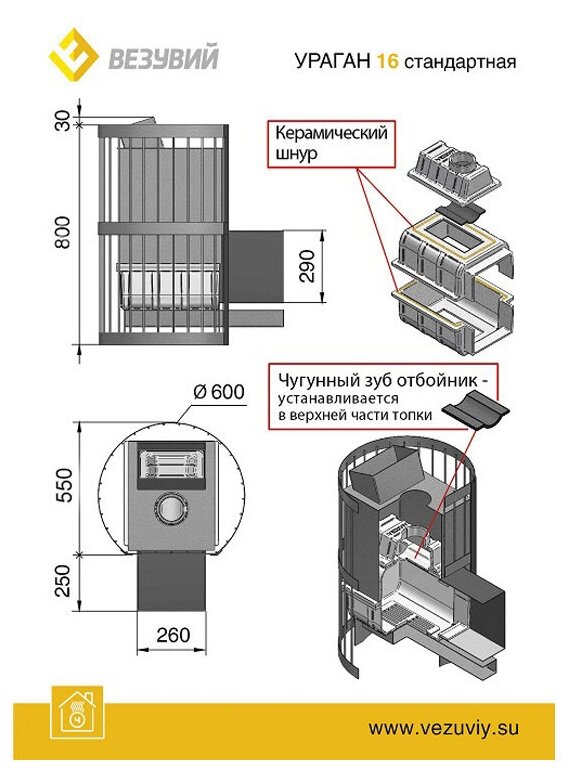 ВЕЗУВИЙ

УРАГАН 16 стандартная

30

800

290

Керамический шнур

Ø 600

550

250

260

Чугунный зуб отбойник - устанавливается в верхней части топки

www.vezuviy.su