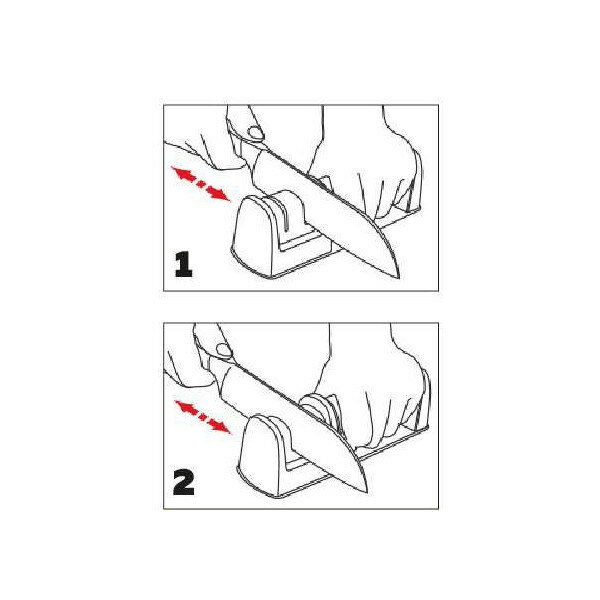 1

2