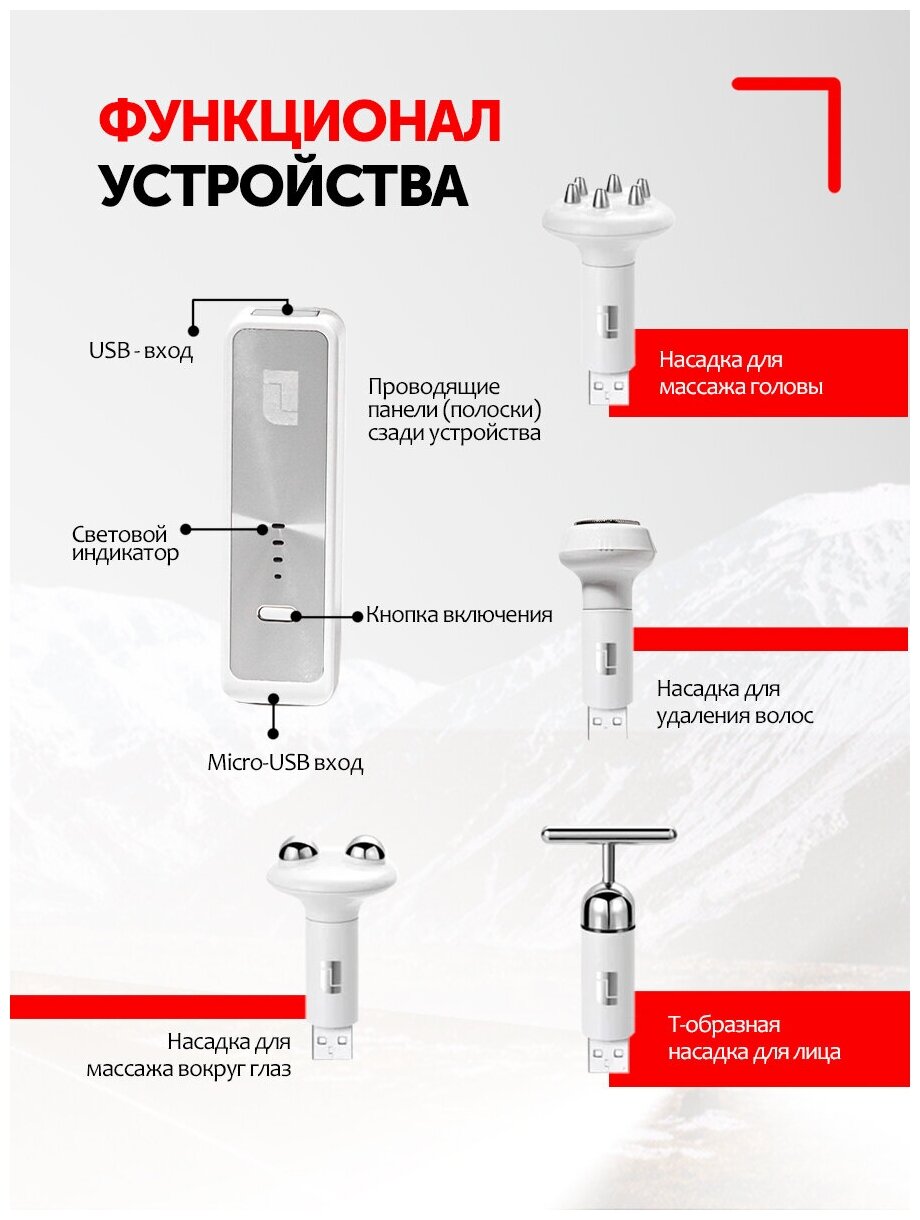 ФУНКЦИОНАЛ
УСТРОЙСТВА

USB - вход

Проводящие панели (полоски) сзади устройства

Световой индикатор

Кнопка включения

Micro-USB вход

Насадка для массажа головы

Насадка для удаления волос

Насадка для массажа вокруг глаз

Т-образная насадка для лица