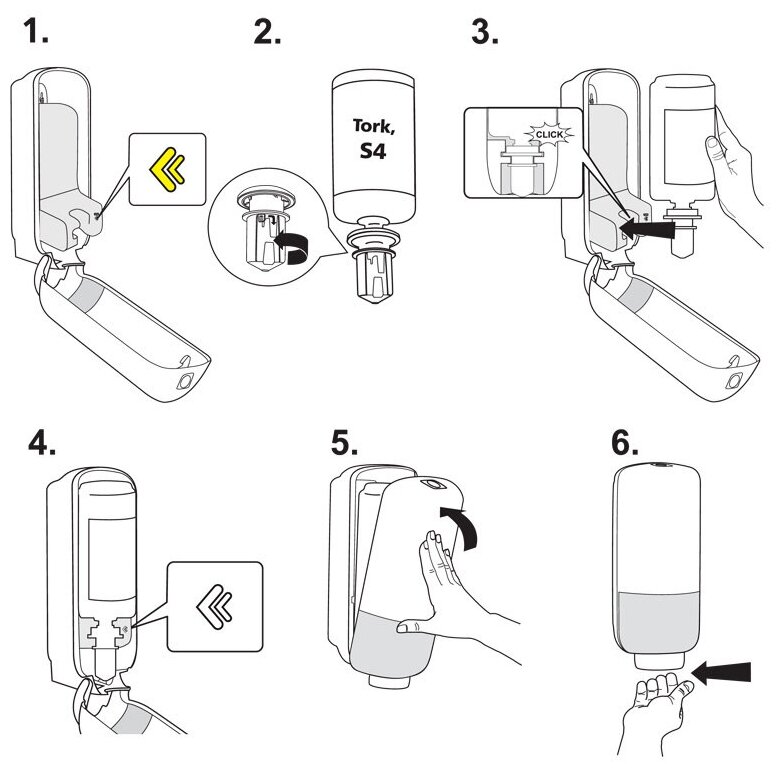 1.

2.

Tork, S4

3.

CLICK

4.

5.

6.