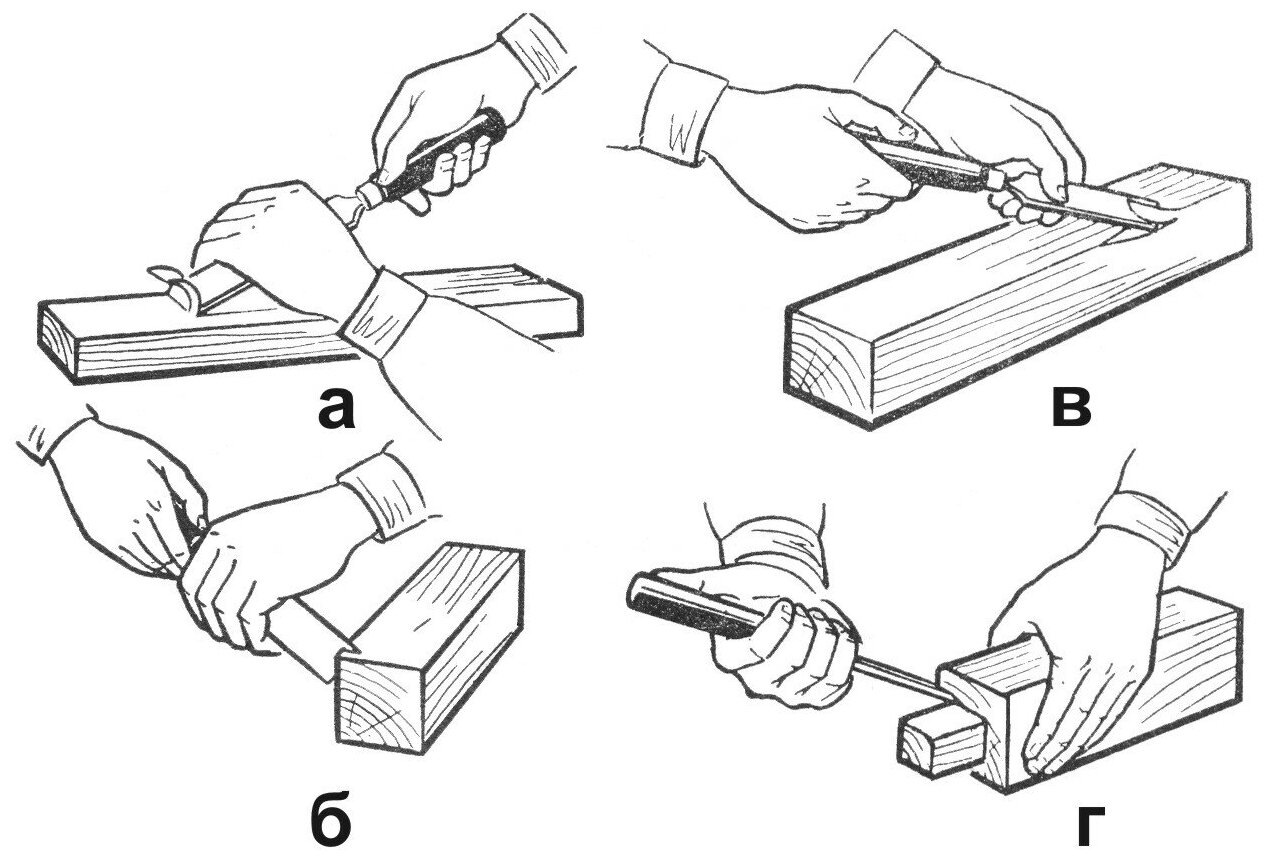 а
в
б
г