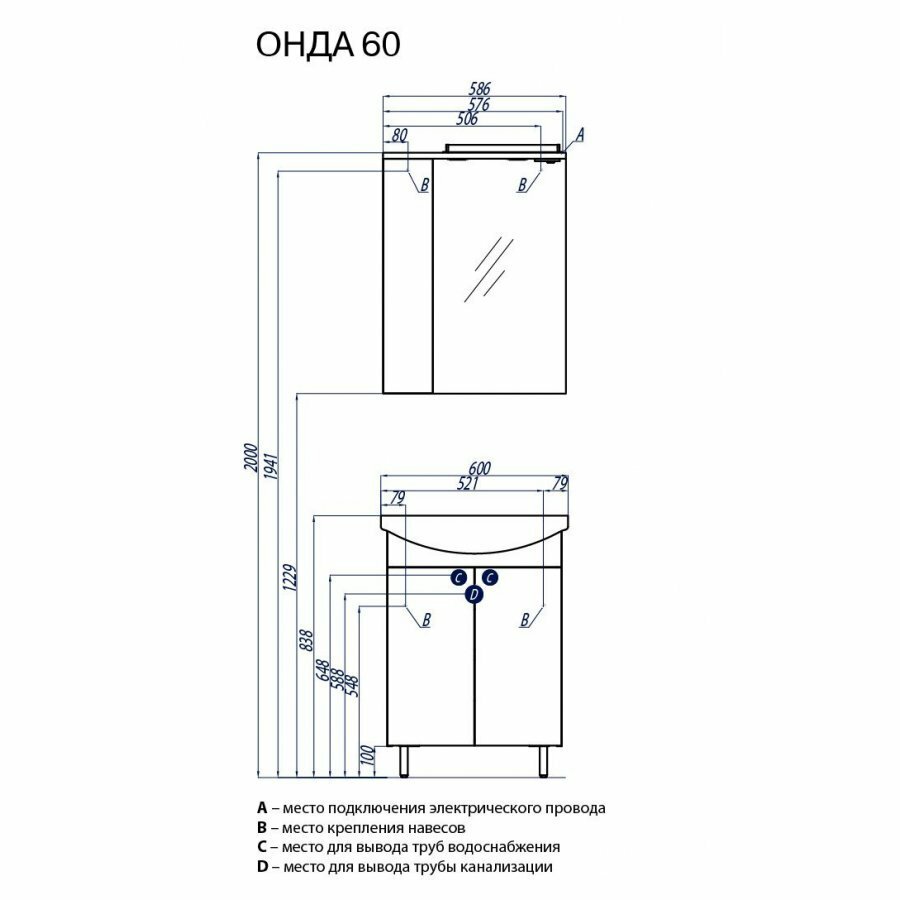 ОНДА 60

586
576
506
80
A
B
B

2000
1941
1229
838
648
588
548
100

600
521
79
79
C
C
D
B
B

A – место подключения электрического провода
B – место крепления навесов
C – место для вывода труб водоснабжения
D – место для вывода трубы канализации