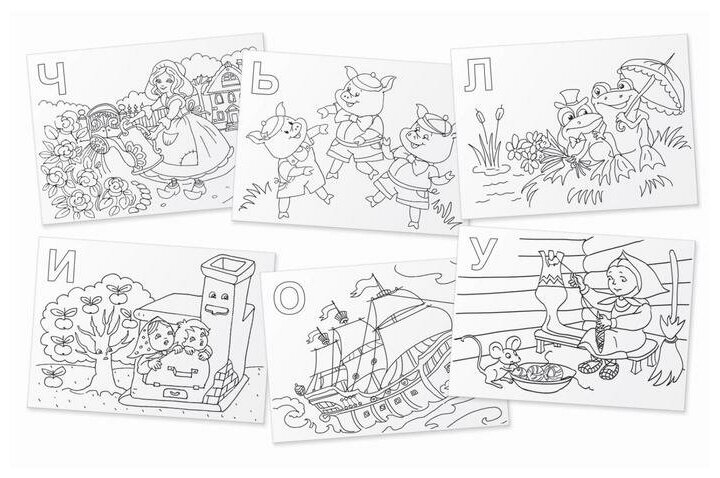 Ч

Ь

Л

И

О

У