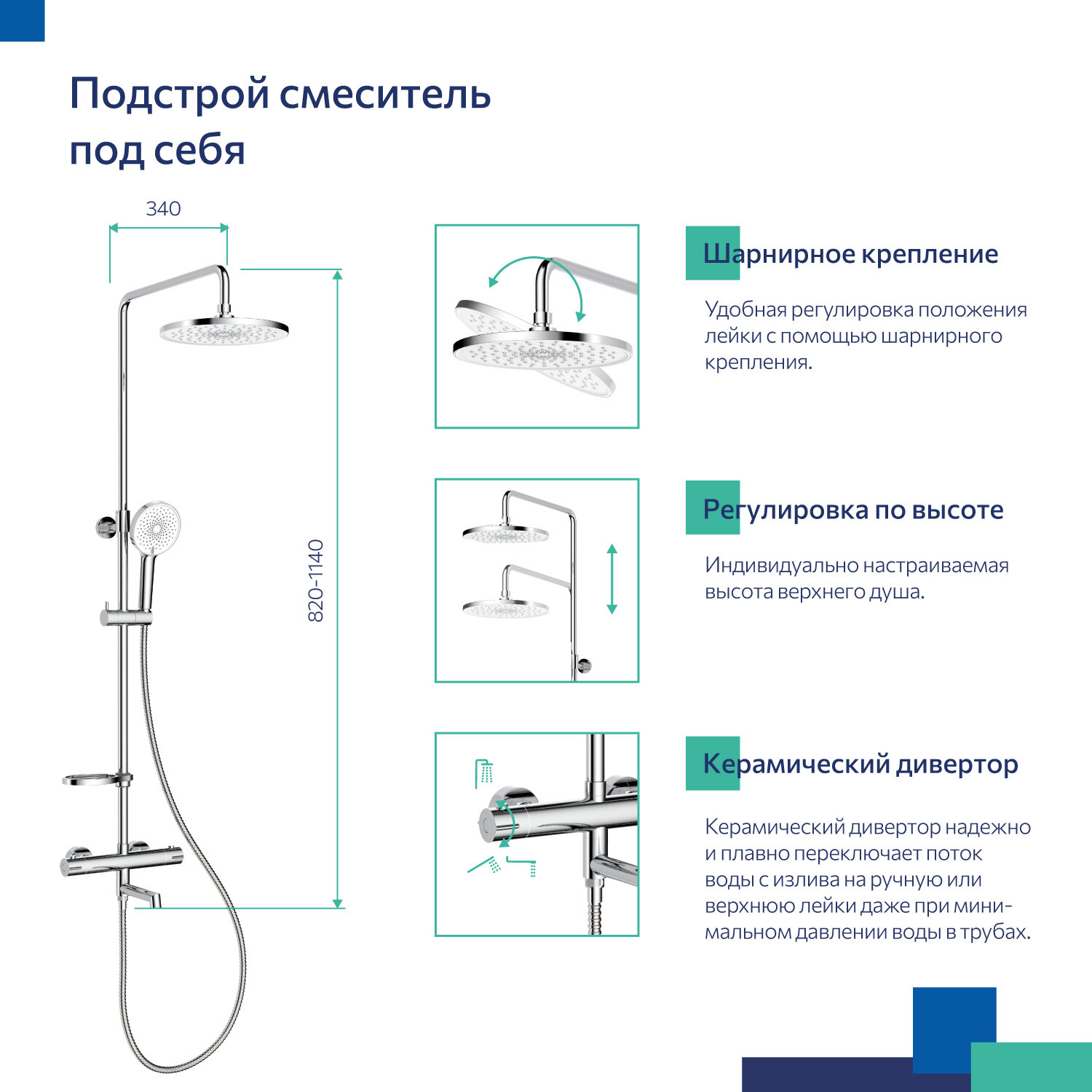 Подстрой смеситель под себя

340

820-1140

Шарнирное крепление

Удобная регулировка положения лейки с помощью шарнирного крепления.

Регулировка по высоте

Индивидуально настраиваемая высота верхнего душа.

Керамический дивертор

Керамический дивертор надежно и плавно переключает поток воды с излива на ручную или верхнюю лейки даже при минимальном давлении воды в трубах.