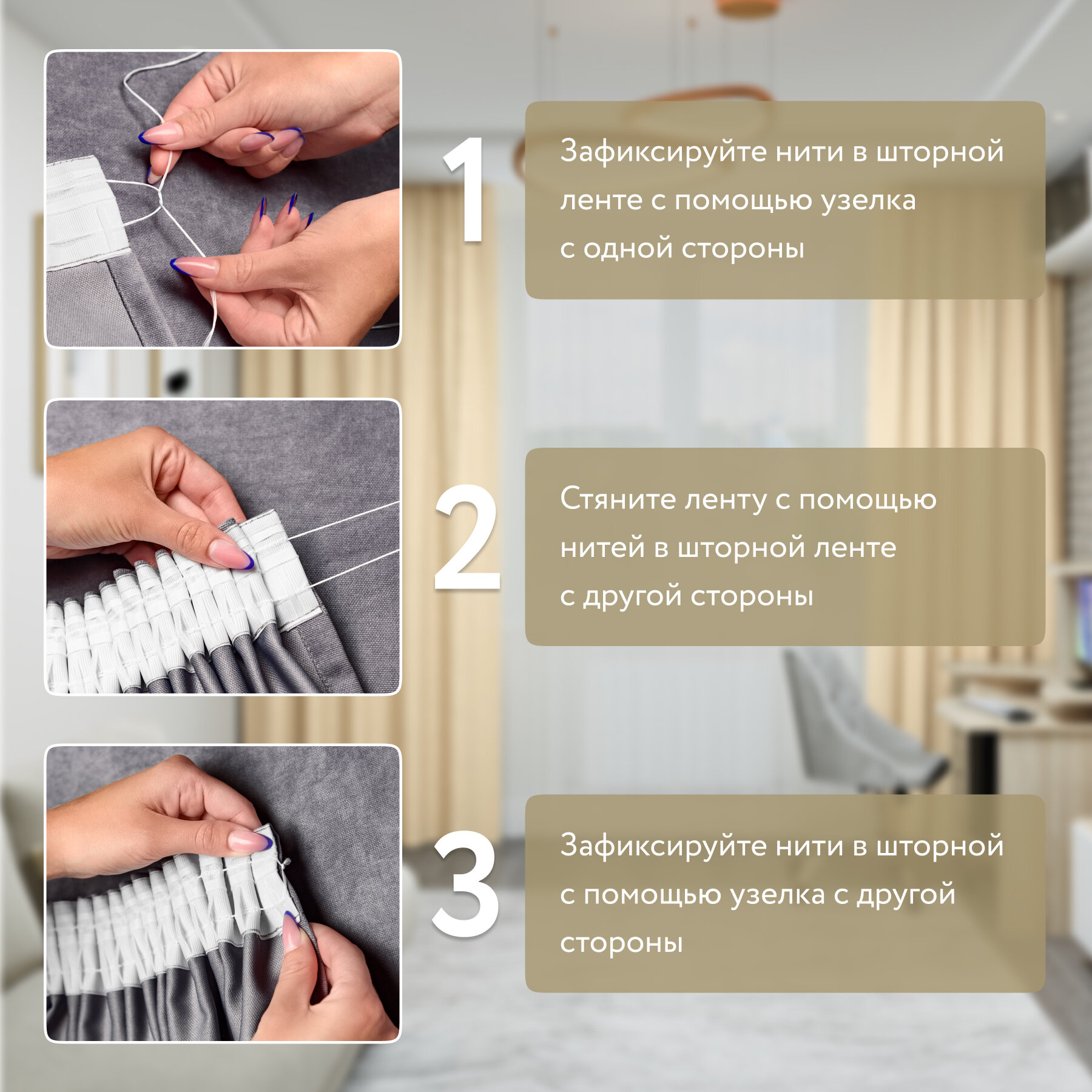 1

Зафиксируйте нити в шторной ленте с помощью узелка с одной стороны

2

Стяните ленту с помощью нитей в шторной ленте с другой стороны

3

Зафиксируйте нити в шторной с помощью узелка с другой стороны