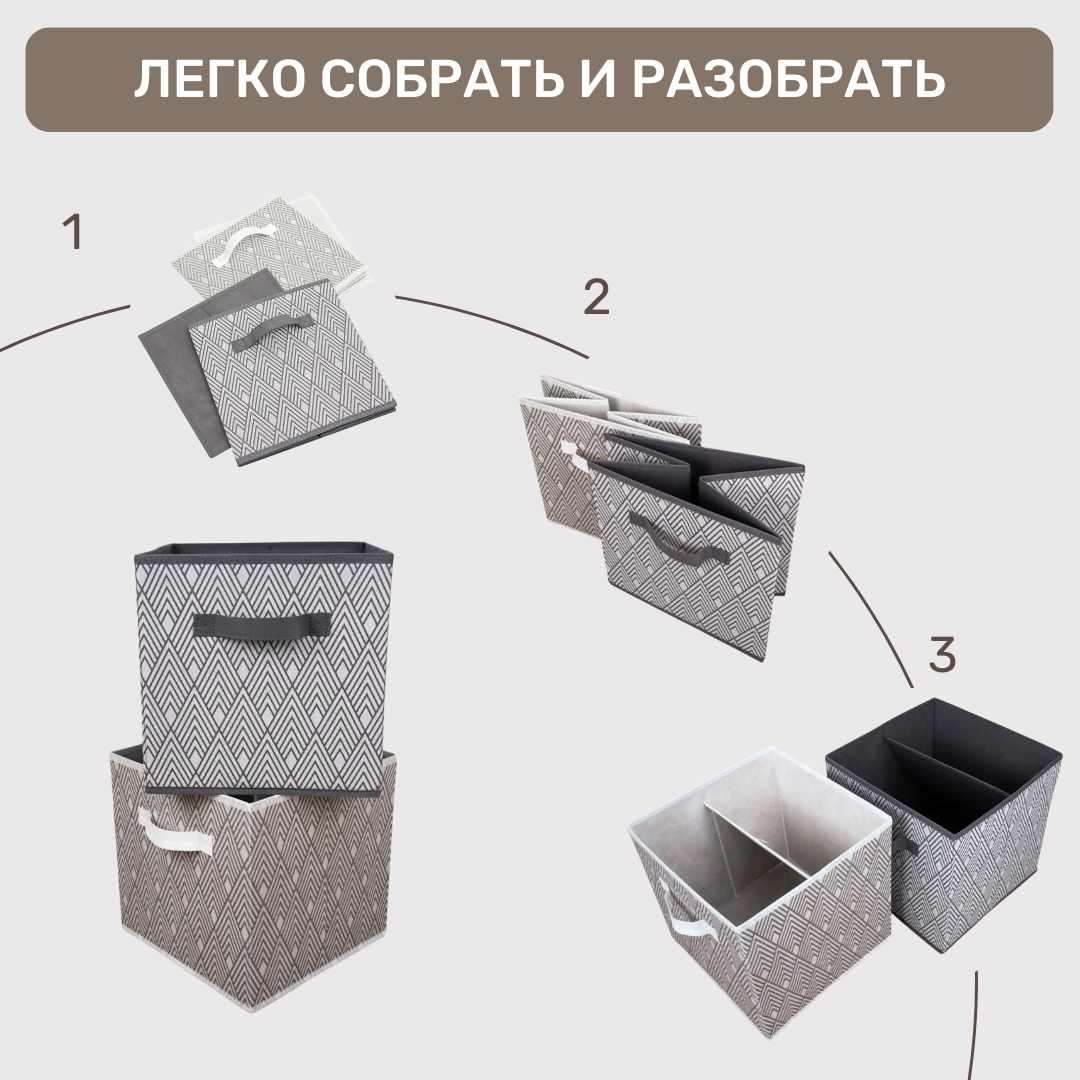 ЛЕГКО СОБРАТЬ И РАЗОБРАТЬ

1

2

3