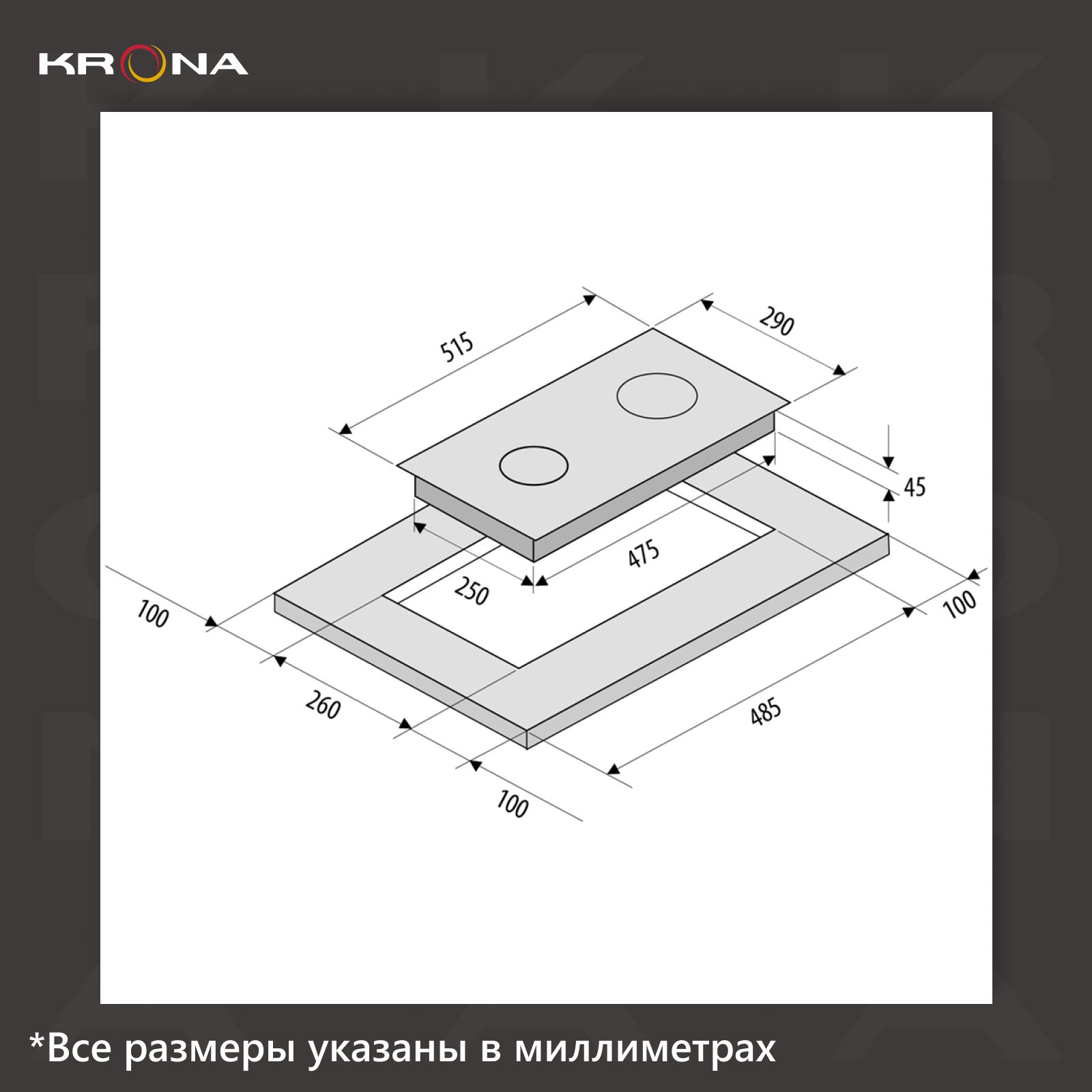 KRONA

515

290

45

475

250

100

100

260

485

100

*Все размеры указаны в миллиметрах