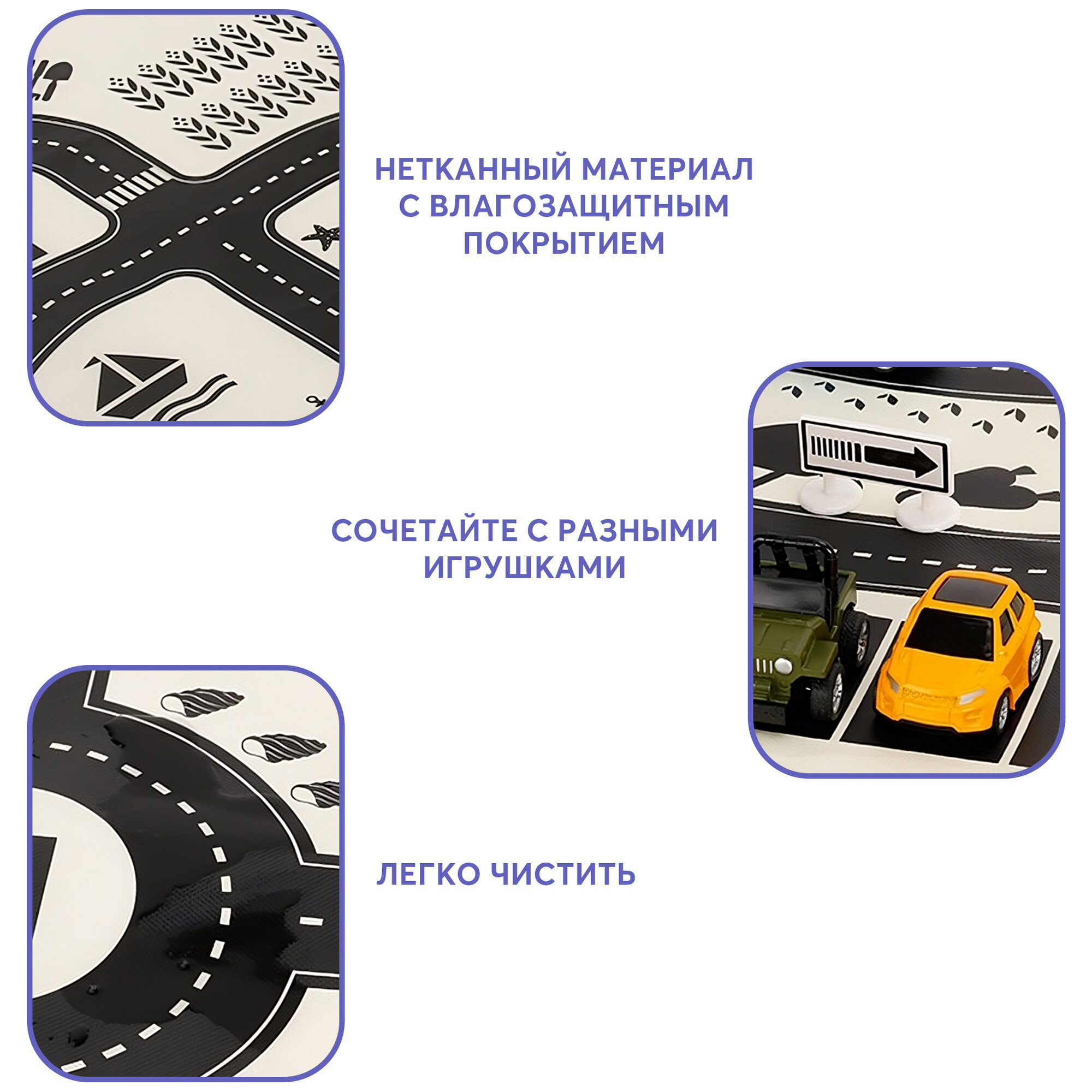 НЕТКАННЫЙ МАТЕРИАЛ С ВЛАГОЗАЩИТНЫМ ПОКРЫТИЕМ

СОЧЕТАЙТЕ С РАЗНЫМИ ИГРУШКАМИ

ЛЕГКО ЧИСТИТЬ