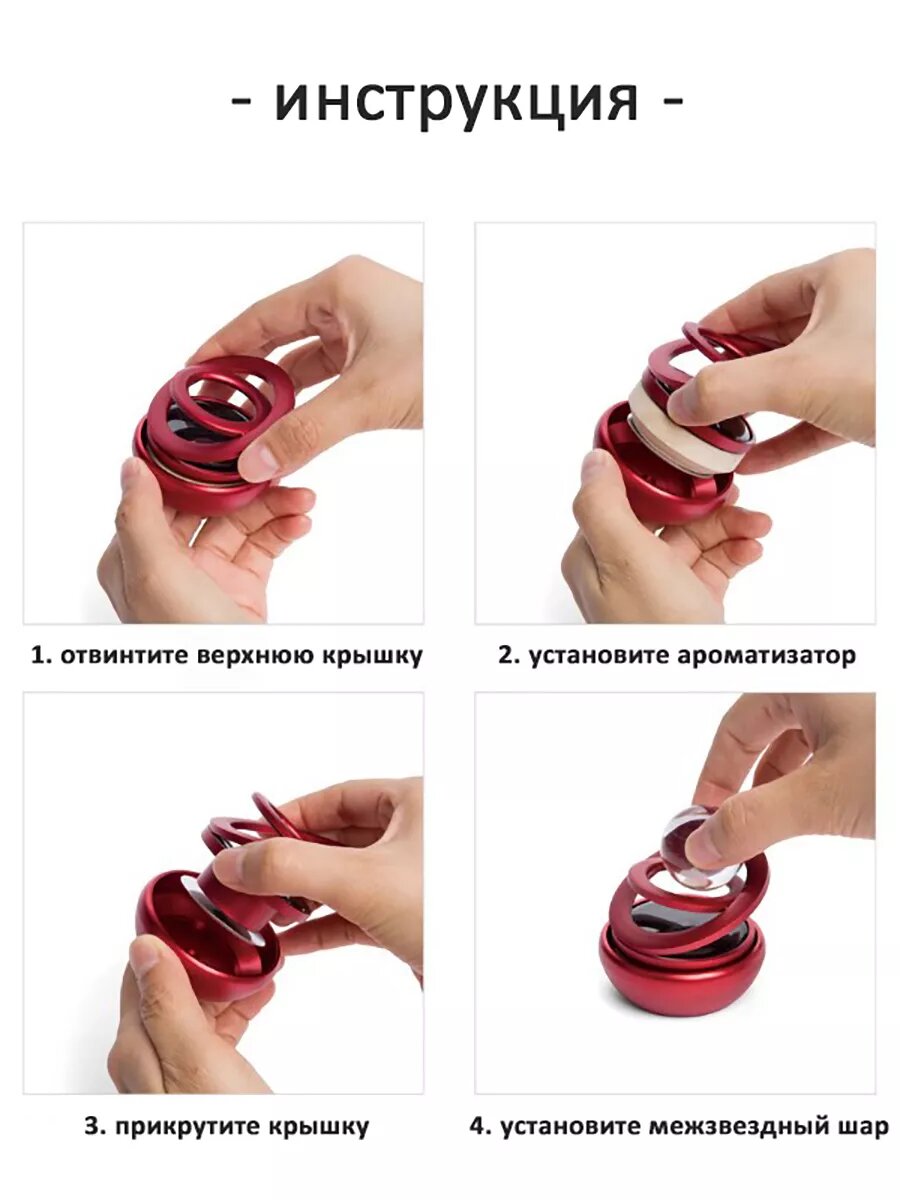 - инструкция -

1. отвинтите верхнюю крышку

2. установите ароматизатор

3. прикрутите крышку

4. установите межзвездный шар