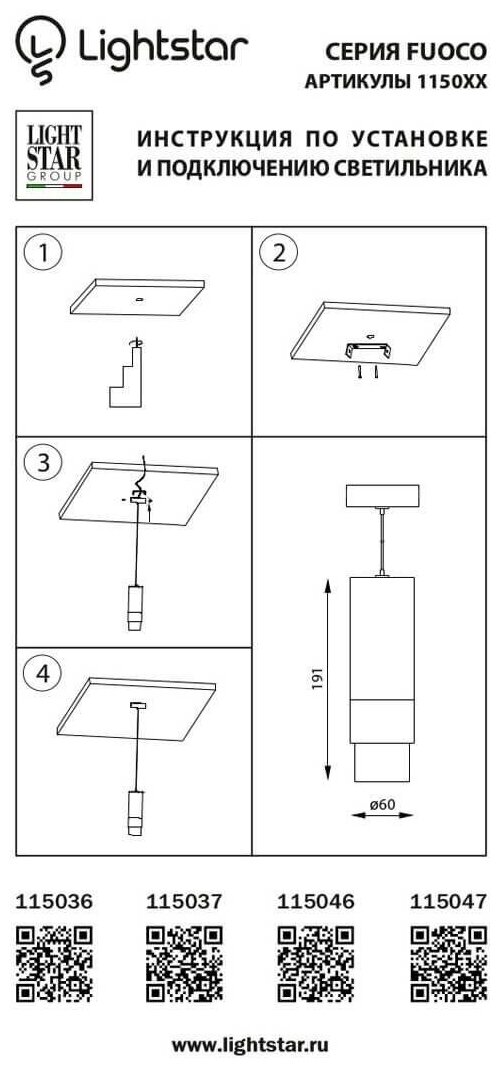 Lightstar

СЕРИЯ FUOCO
АРТИКУЛЫ 1150XX

LIGHT STAR GROUP

ИНСТРУКЦИЯ ПО УСТАНОВКЕ И ПОДКЛЮЧЕНИЮ СВЕТИЛЬНИКА

1

2

3

4

191

ø60

115036

115037

115046

115047

www.lightstar.ru