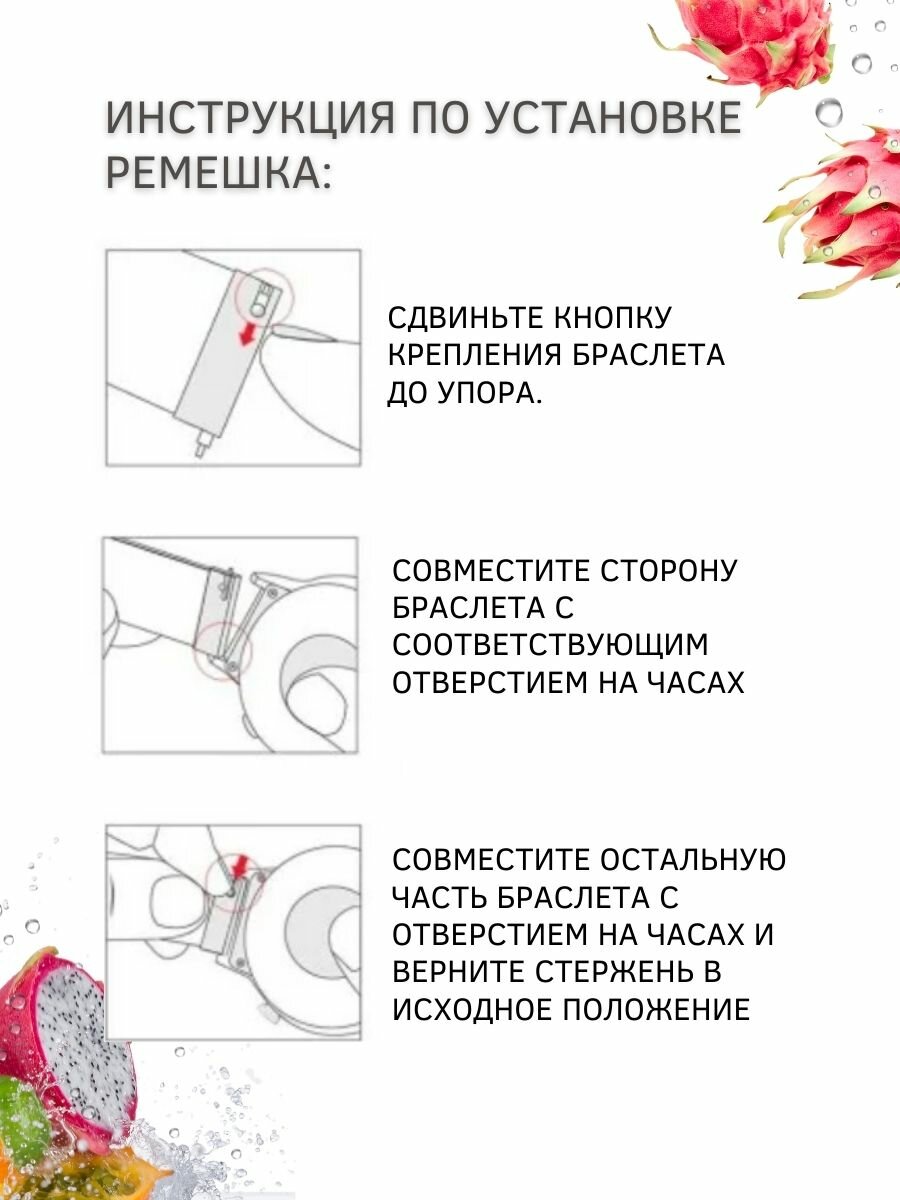 ИНСТРУКЦИЯ ПО УСТАНОВКЕ РЕМЕШКА:

СДВИНЬТЕ КНОПКУ КРЕПЛЕНИЯ БРАСЛЕТА ДО УПОРА.

СОВМЕСТИТЕ СТОРОНУ БРАСЛЕТА С СООТВЕТСТВУЮЩИМ ОТВЕРСТИЕМ НА ЧАСАХ

СОВМЕСТИТЕ ОСТАЛЬНУЮ ЧАСТЬ БРАСЛЕТА С ОТВЕРСТИЕМ НА ЧАСАХ И ВЕРНИТЕ СТЕРЖЕНЬ В ИСХОДНОЕ ПОЛОЖЕНИЕ