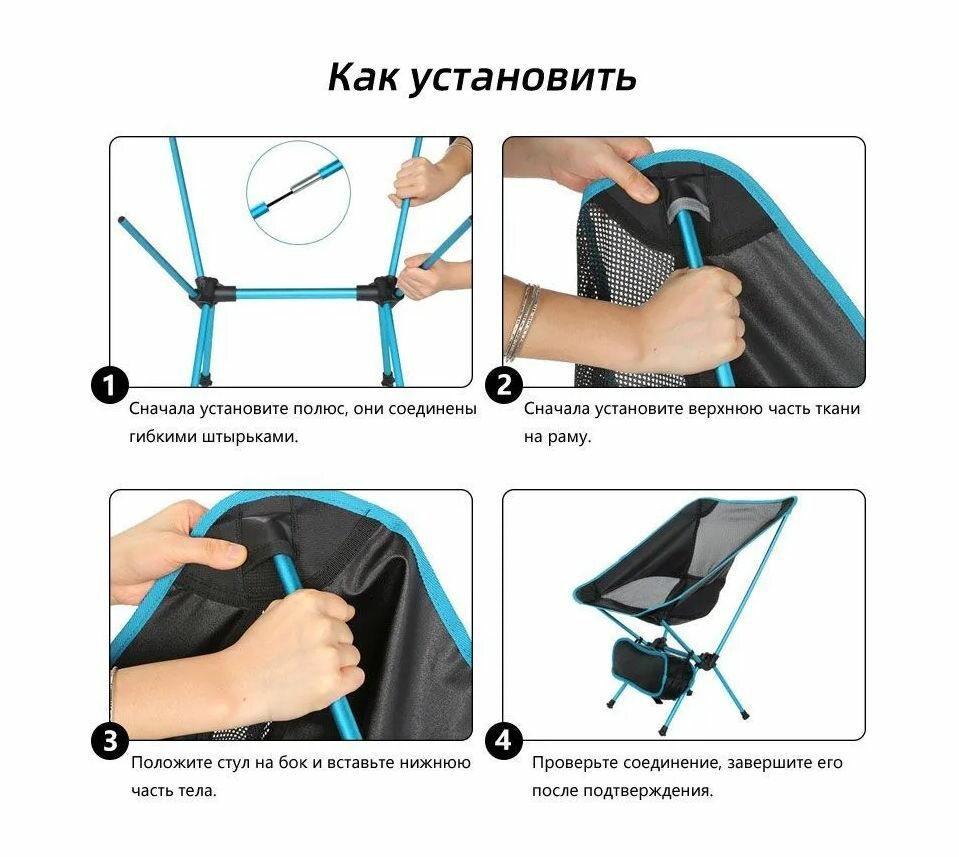 Как установить

1

Сначала установите полюс, они соединены гибкими штырьками.

2

Сначала установите верхнюю часть ткани на раму.

3

Положите стул на бок и вставьте нижнюю часть тела.

4

Проверьте соединение, завершите его после подтверждения.