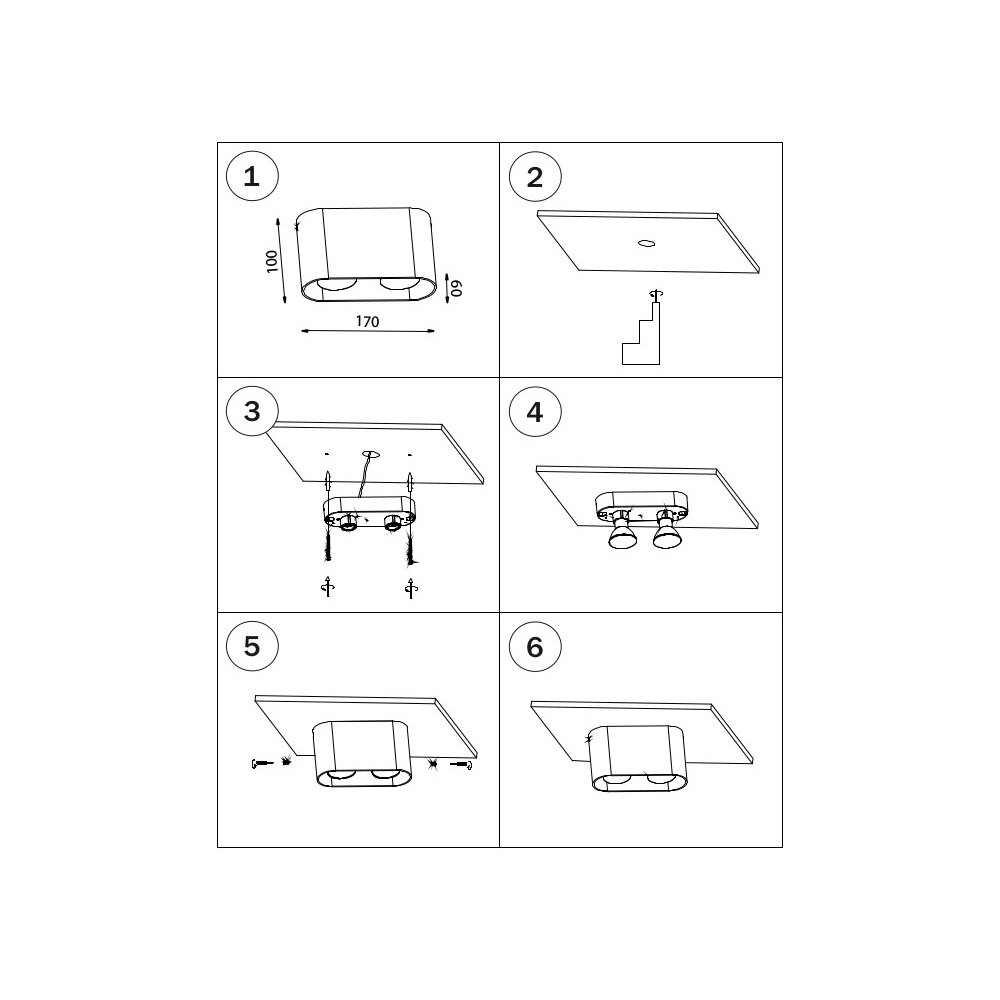 1

100

60

170

2

3

4

5

6