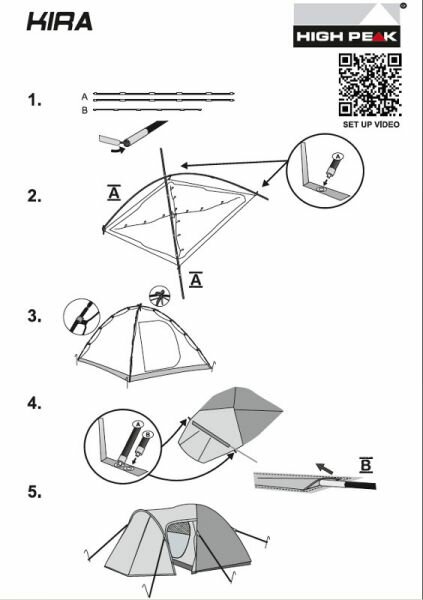 KIRA

HIGH PEAK

SET UP VIDEO

1.

A

B

2.

A

A

A

3.

4.

A

B

B

5.