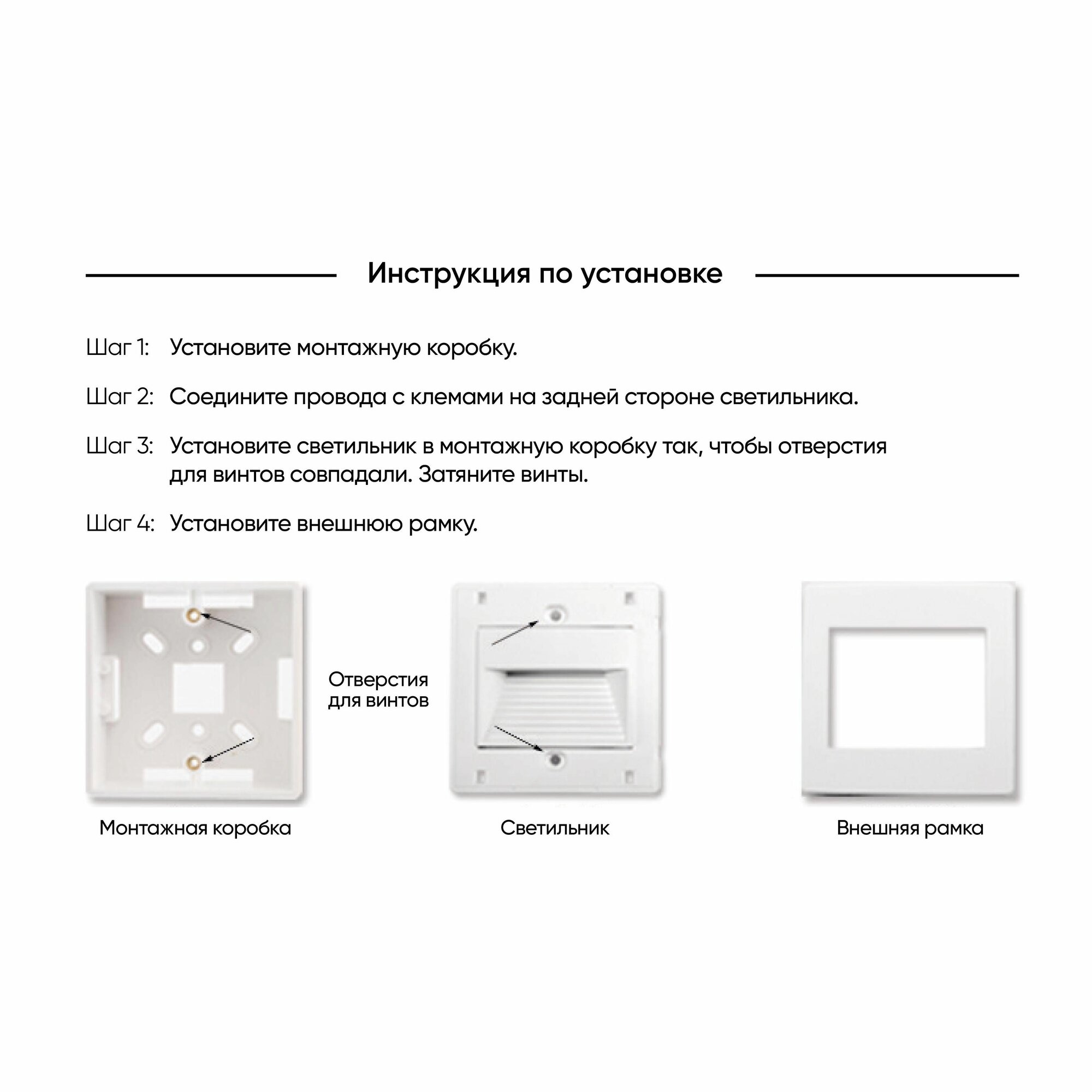 Инструкция по установке

Шаг 1: Установите монтажную коробку.

Шаг 2: Соедините провода с клемами на задней стороне светильника.

Шаг 3: Установите светильник в монтажную коробку так, чтобы отверстия для винтов совпадали. Затяните винты.

Шаг 4: Установите внешнюю рамку.

Отверстия для винтов

Монтажная коробка

Светильник

Внешняя рамка