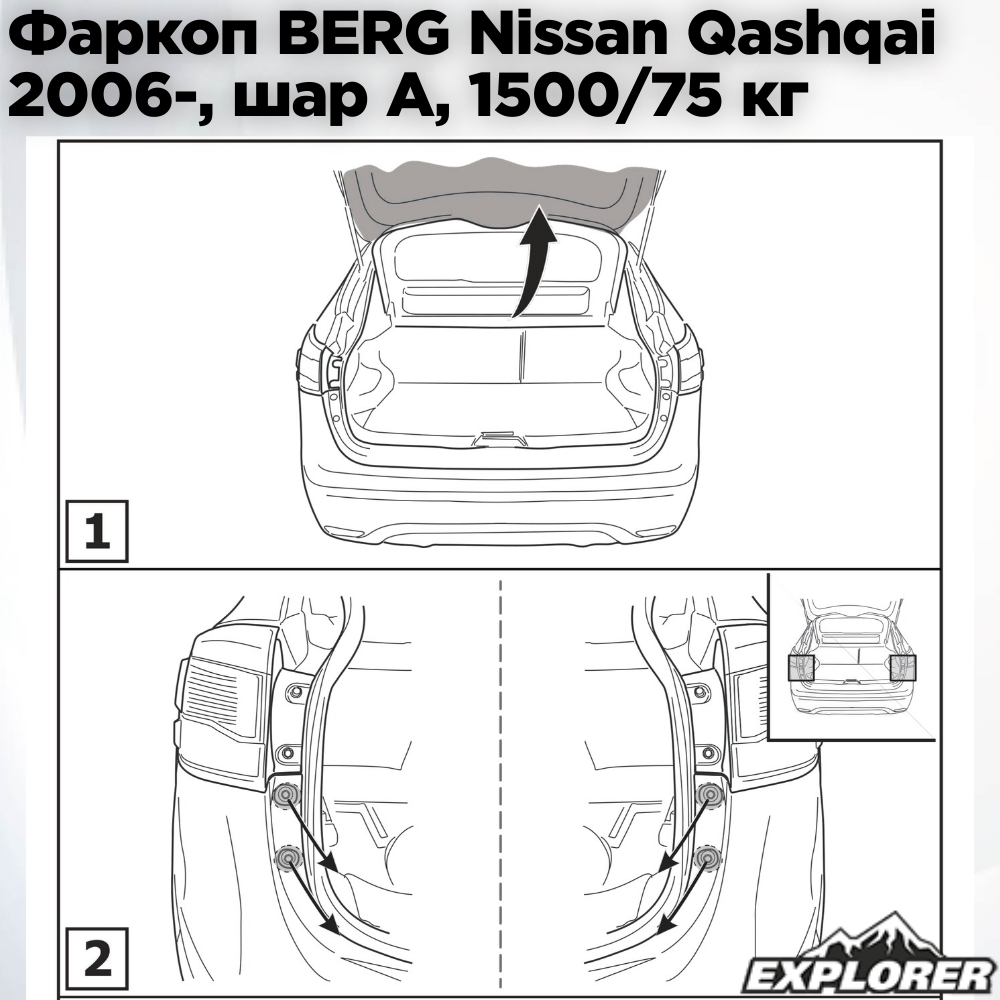 Фаркоп BERG Nissan Qashqai 2006-, шар A, 1500/75 кг

1

2

EXPLORER