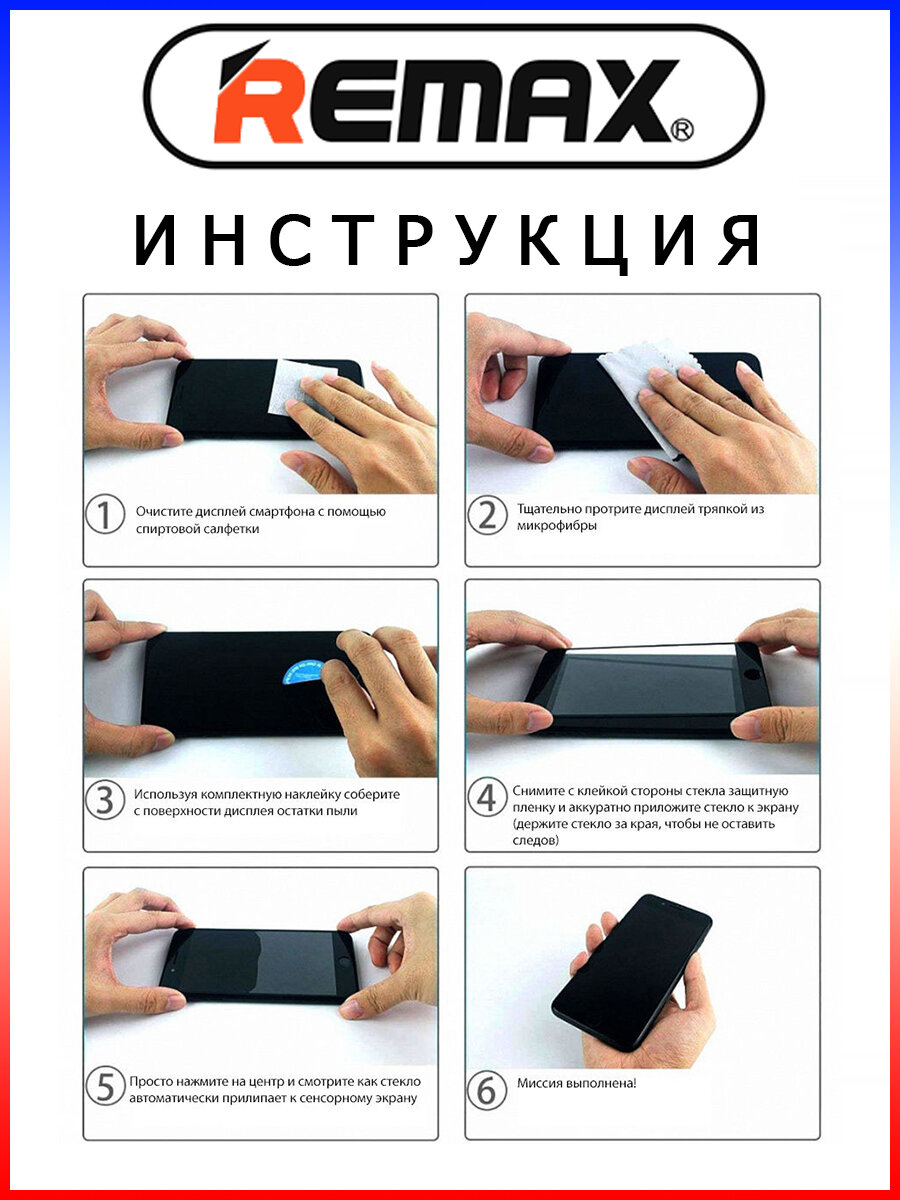 REMAX®

ИНСТРУКЦИЯ

① Очистите дисплей смартфона с помощью спиртовой салфетки

② Тщательно протрите дисплей тряпкой из микрофибры

③ Используя комплектную наклейку соберите с поверхности дисплея остатки пыли

④ Снимите с клейкой стороны стекла защитную пленку и аккуратно приложите стекло к экрану (держите стекло за края, чтобы не оставить следов)

⑤ Просто нажмите на центр и смотрите как стекло автоматически прилипает к сенсорному экрану

⑥ Миссия выполнена!