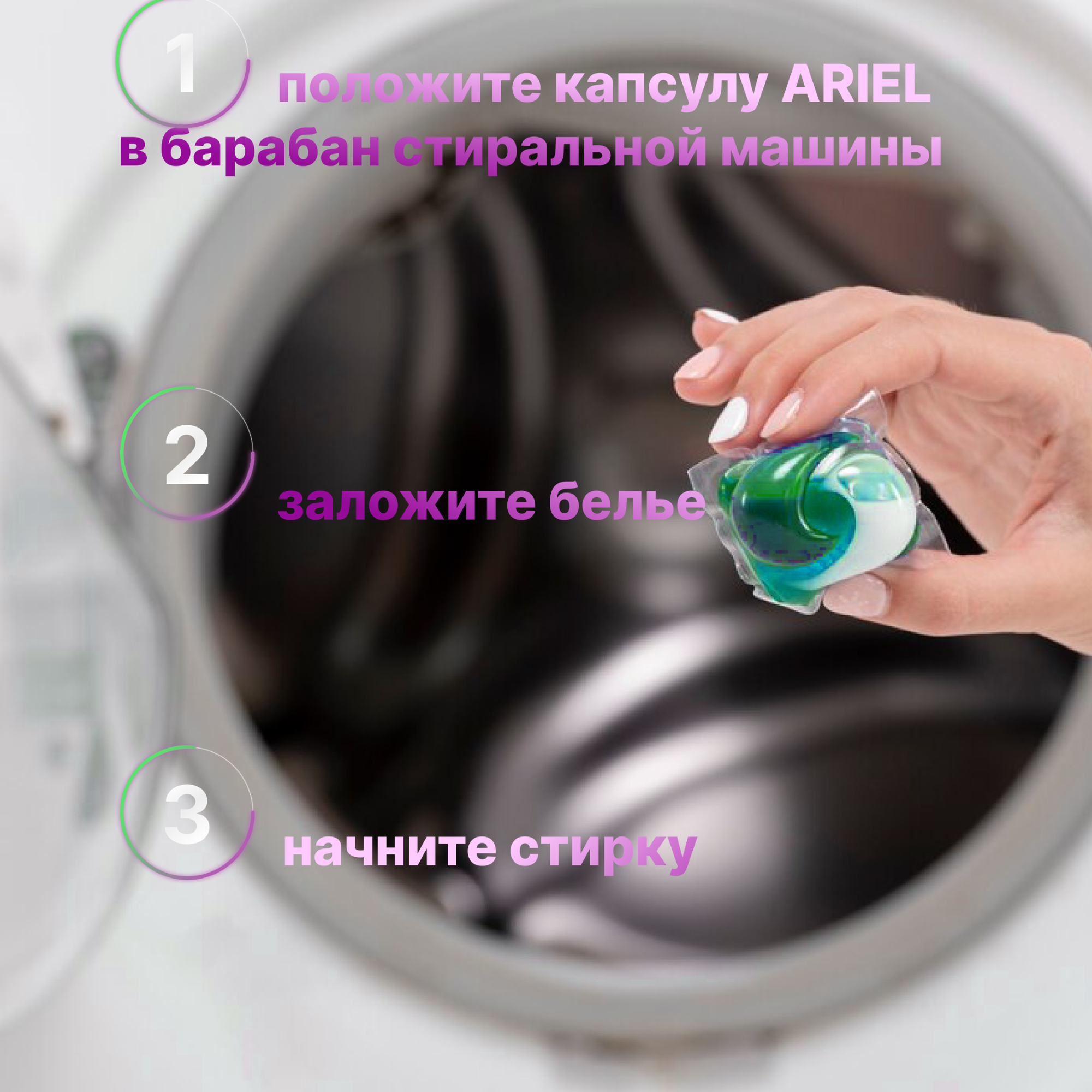 1

положите капсулу ARIEL в барабан стиральной машины

2

заложите белье

3

начните стирку