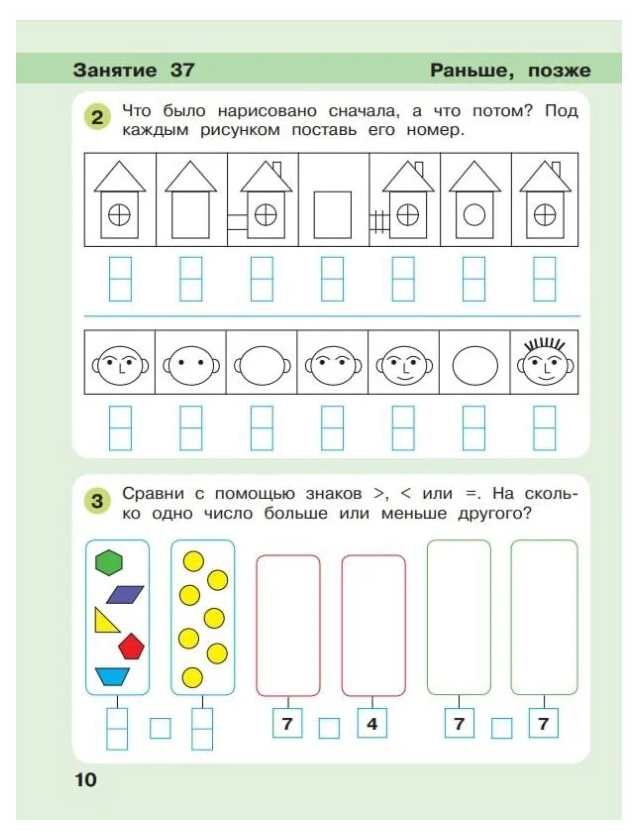 Занятие 37

Раньше, позже

2 Что было нарисовано сначала, а что потом? Под каждым рисунком поставь его номер.

3 Сравни с помощью знаков >, < или =. На сколько одно число больше или меньше другого?

7 4 7 7

10