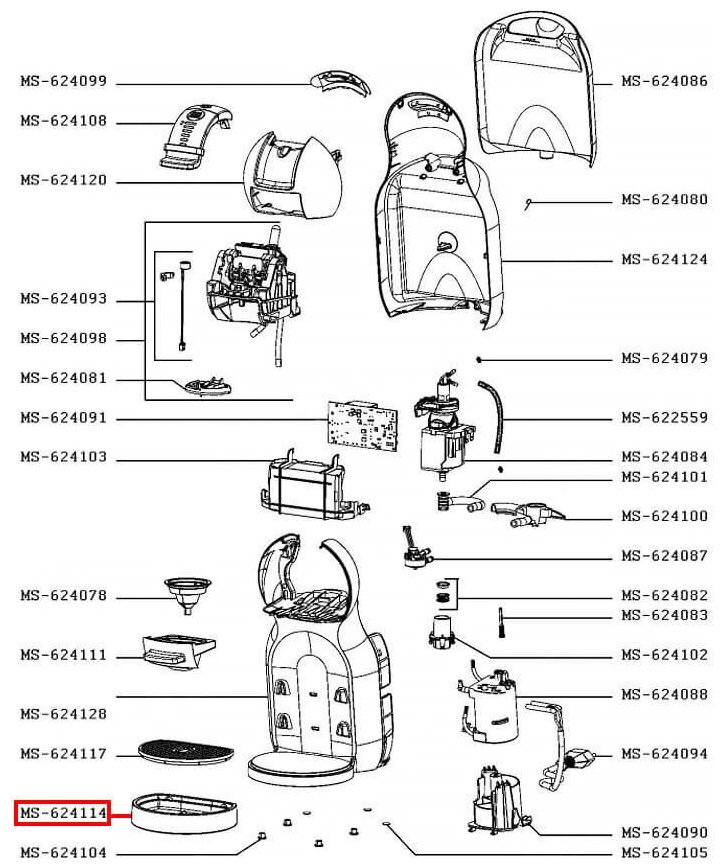 MS-624099
MS-624108
MS-624120
MS-624093
MS-624098
MS-624081
MS-624091
MS-624103
MS-624078
MS-624111
MS-624128
MS-624117
MS-624114
MS-624104
MS-624086
MS-624080
MS-624124
MS-624079
MS-622559
MS-624084
MS-624101
MS-624100
MS-624087
MS-624082
MS-624083
MS-624102
MS-624088
MS-624094
MS-624090
MS-624105