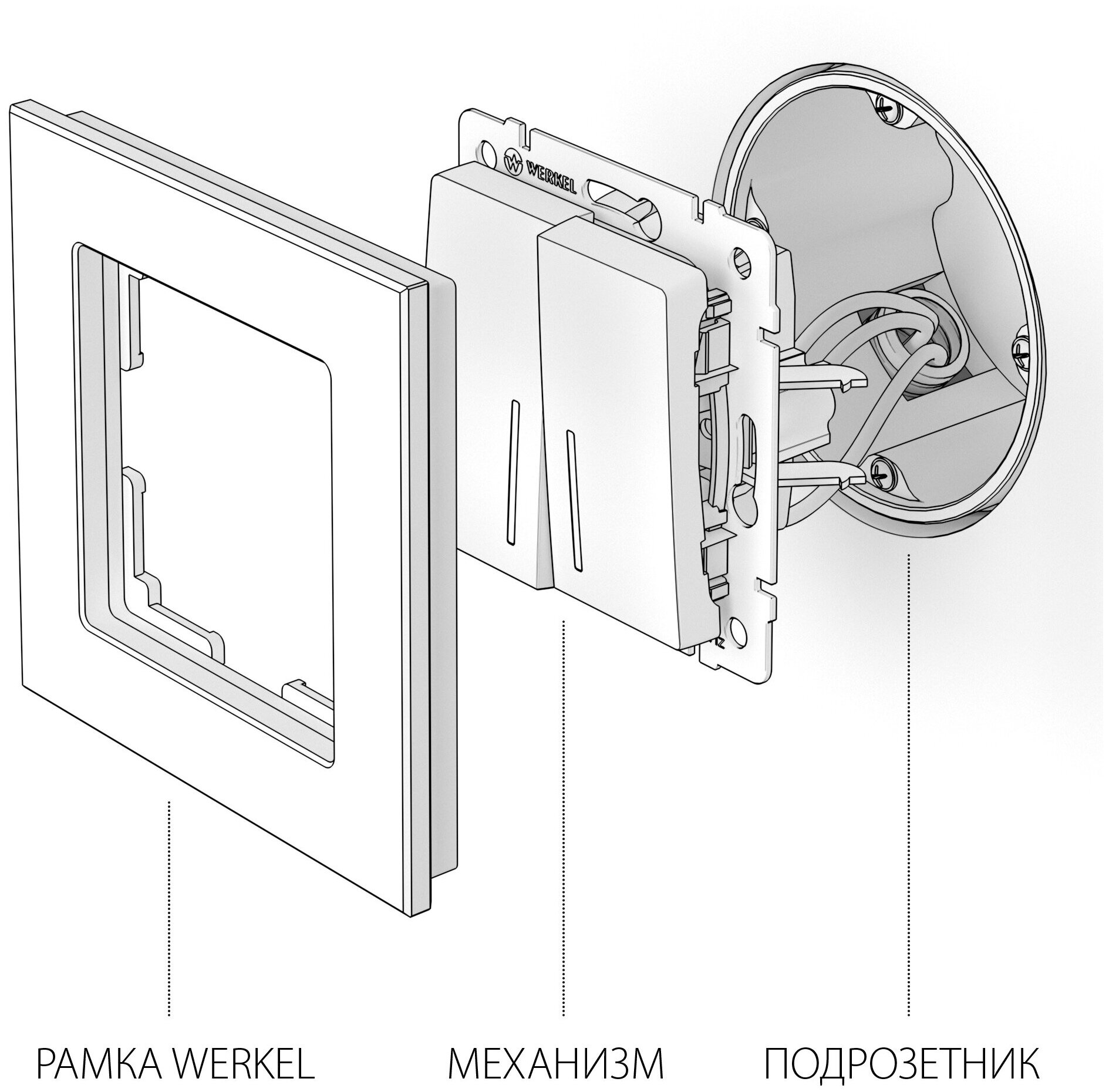 WERKEL

РАМКА WERKEL

МЕХАНИЗМ

ПОДРОЗЕТНИК