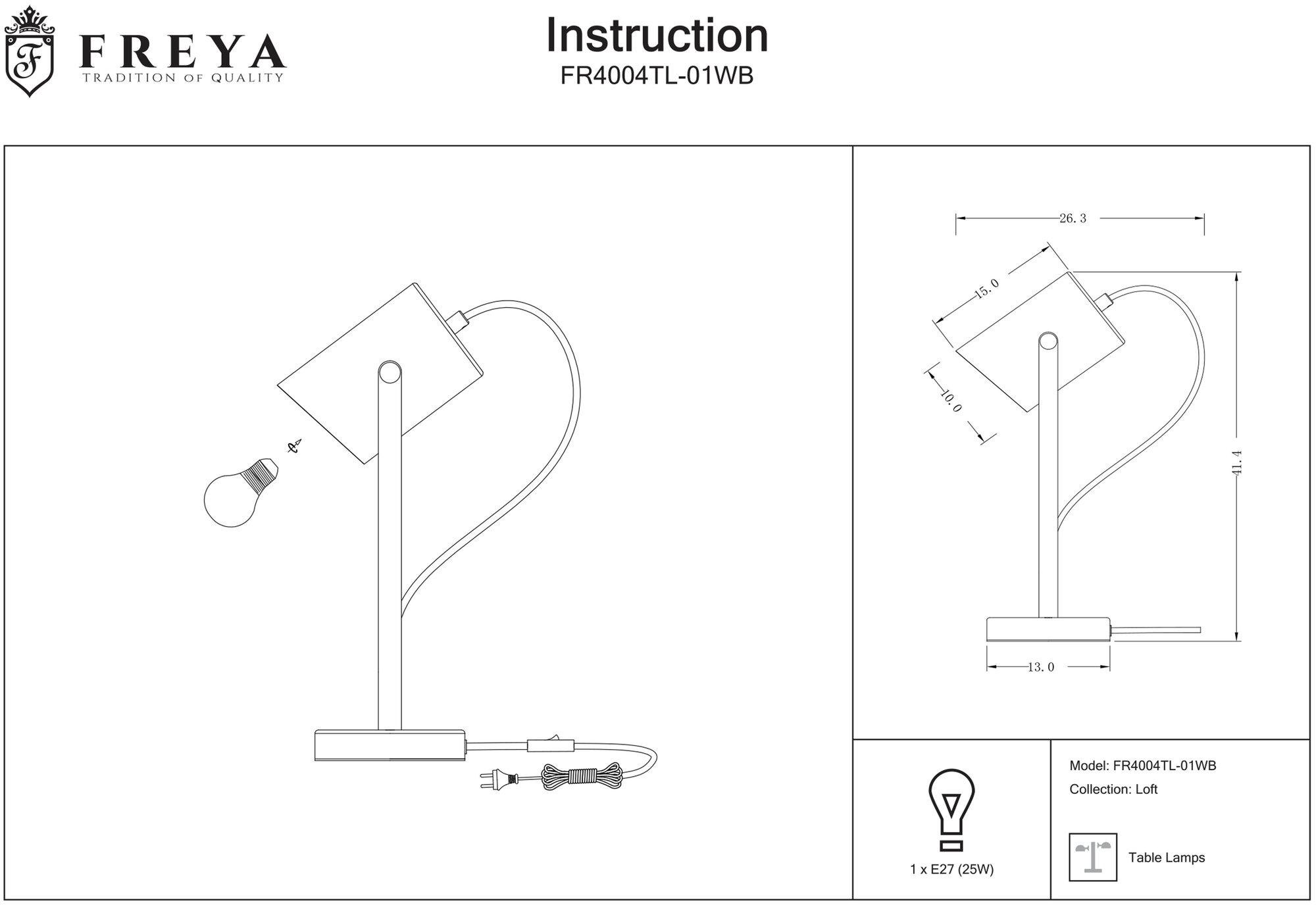 F

FREYA
TRADITION OF QUALITY

Instruction
FR4004TL-01WB

26.3

15.0

10.0

41.4

13.0

1 x E27 (25W)

Model: FR4004TL-01WB

Collection: Loft

Table Lamps