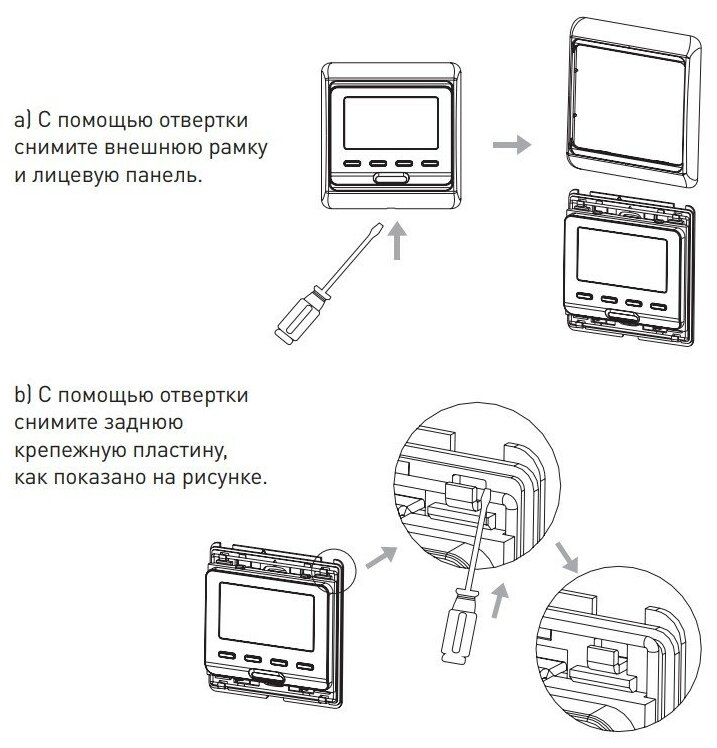 a) С помощью отвертки снимите внешнюю рамку и лицевую панель.

b) С помощью отвертки снимите заднюю крепежную пластину, как показано на рисунке.