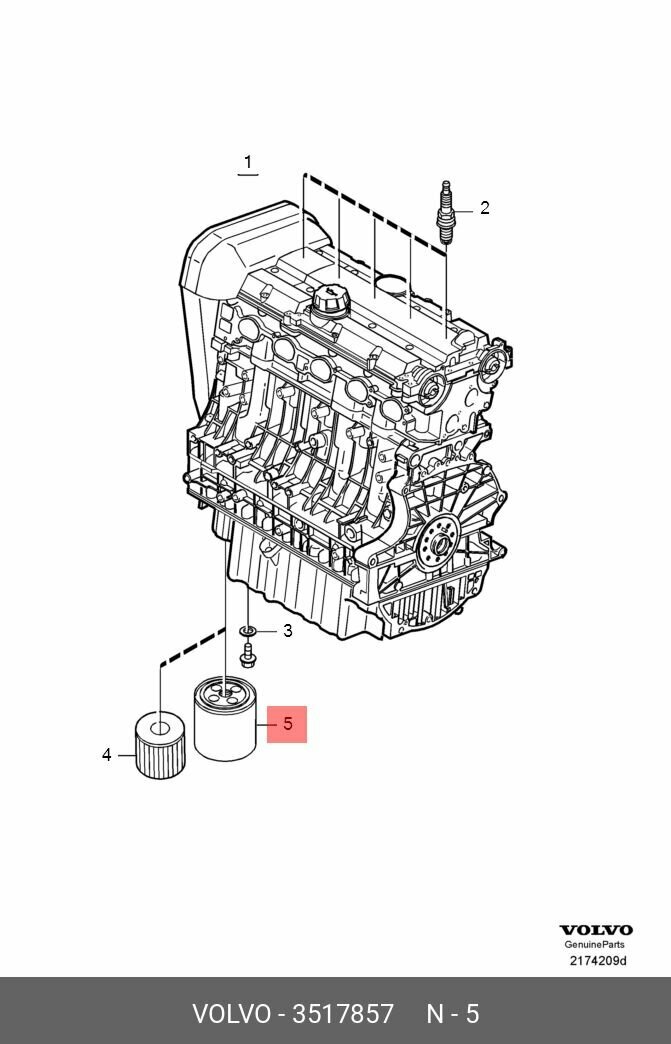 1
2
3
5
4
VOLVO
GenuineParts
2174209d
VOLVO - 3517857 N - 5