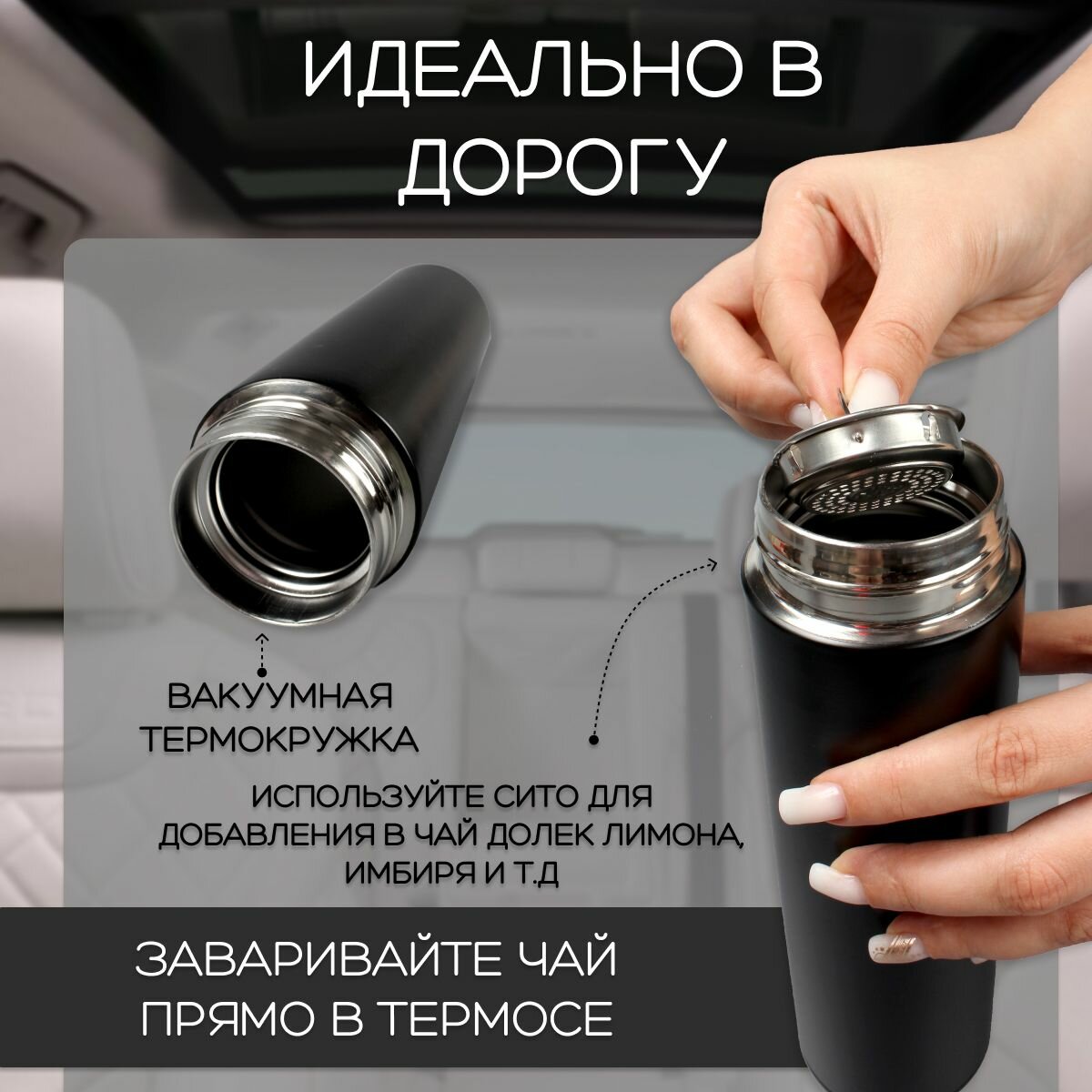 ИДЕАЛЬНО В ДОРОГУ

ВАКУУМНАЯ ТЕРМОКРУЖКА

ИСПОЛЬЗУЙТЕ СИТО ДЛЯ ДОБАВЛЕНИЯ В ЧАЙ ДОЛЕК ЛИМОНА, ИМБИРЯ И Т.Д

ЗАВАРИВАЙТЕ ЧАЙ ПРЯМО В ТЕРМОСЕ