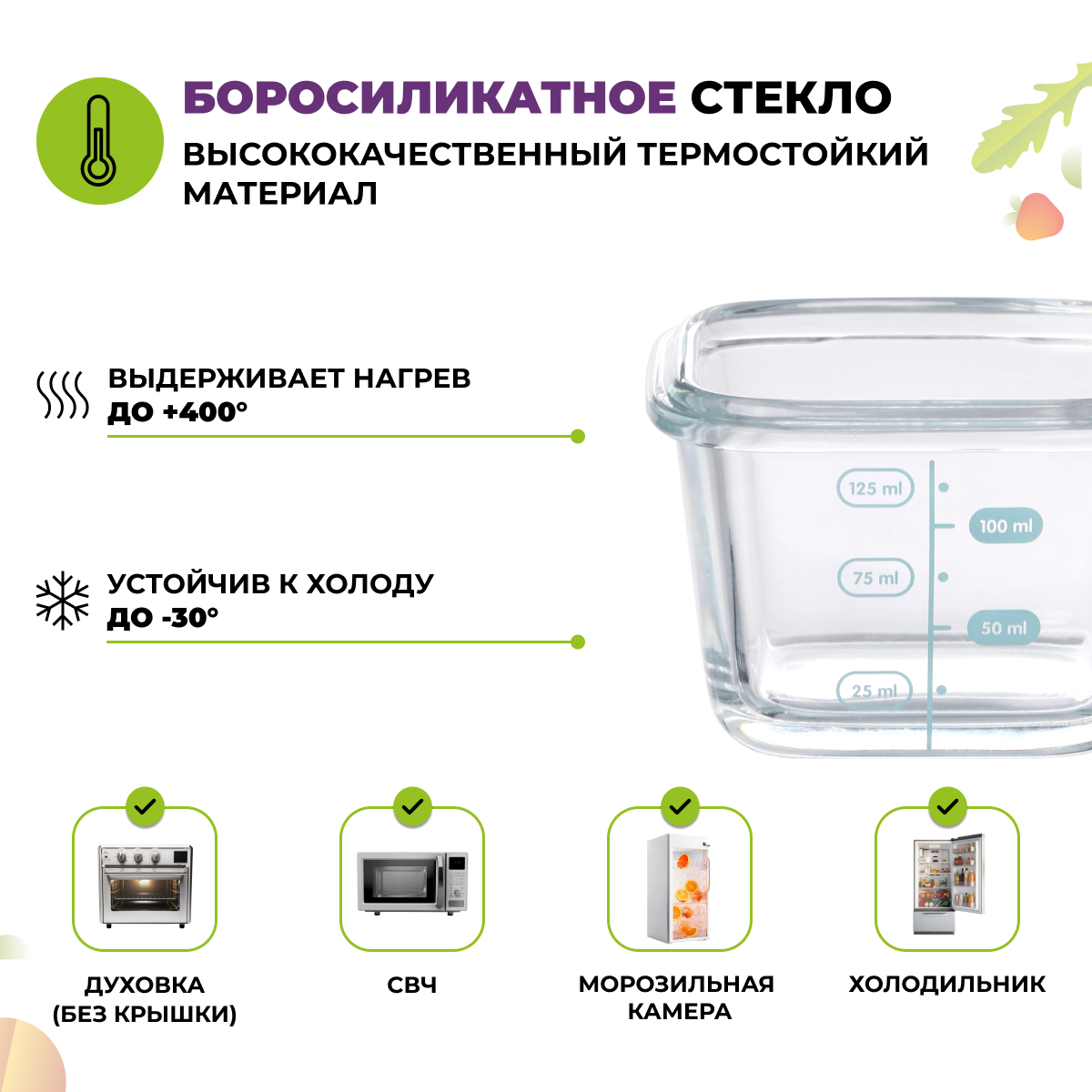 БОРОСИЛИКАТНОЕ СТЕКЛО
ВЫСОКОКАЧЕСТВЕННЫЙ ТЕРМОСТОЙКИЙ МАТЕРИАЛ

ВЫДЕРЖИВАЕТ НАГРЕВ ДО +400°

УСТОЙЧИВ К ХОЛОДУ ДО -30°

125 ml
100 ml
75 ml
50 ml
25 ml

ДУХОВКА (БЕЗ КРЫШКИ)

СВЧ

МОРОЗИЛЬНАЯ КАМЕРА

ХОЛОДИЛЬНИК