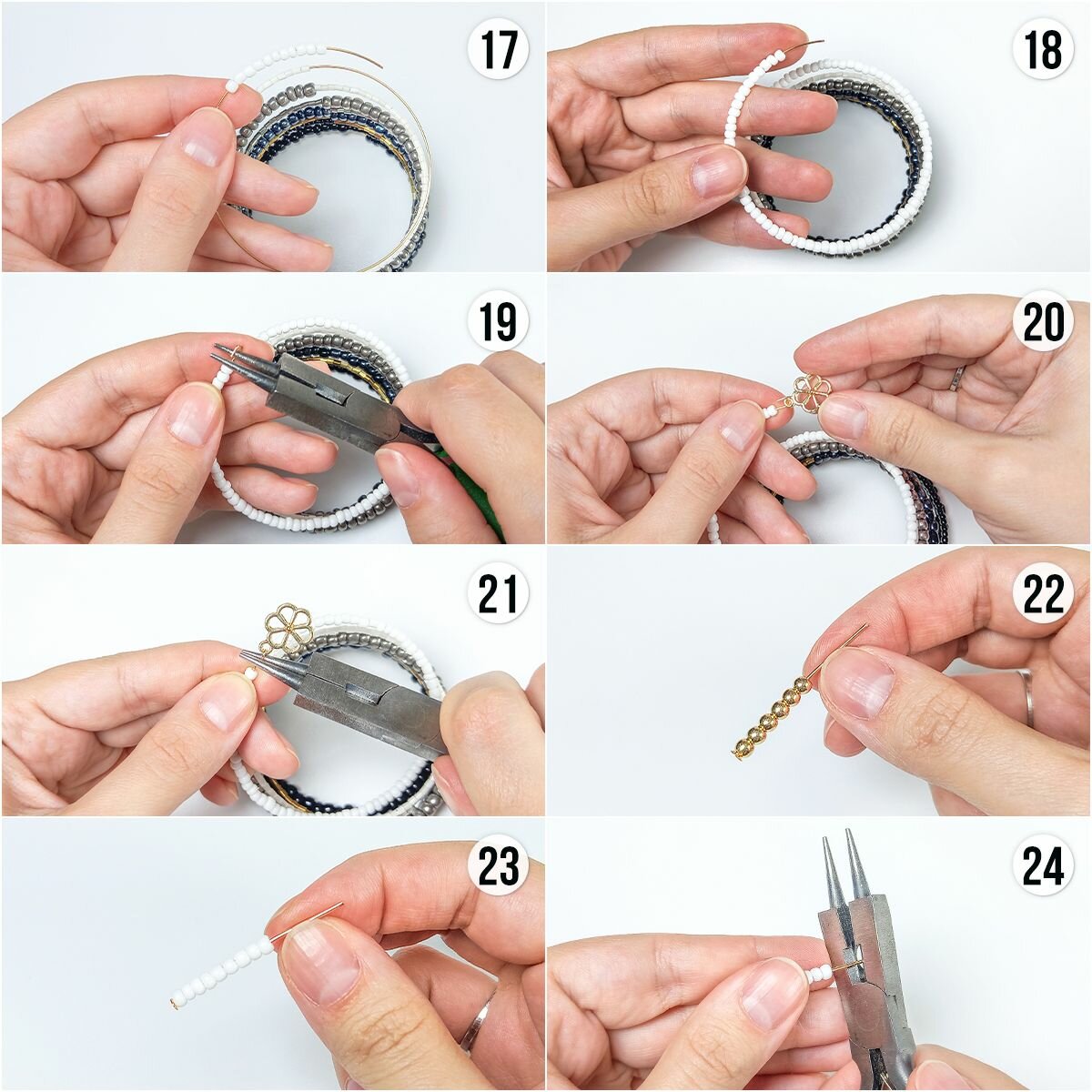 17

18

19

20

21

22

23

24