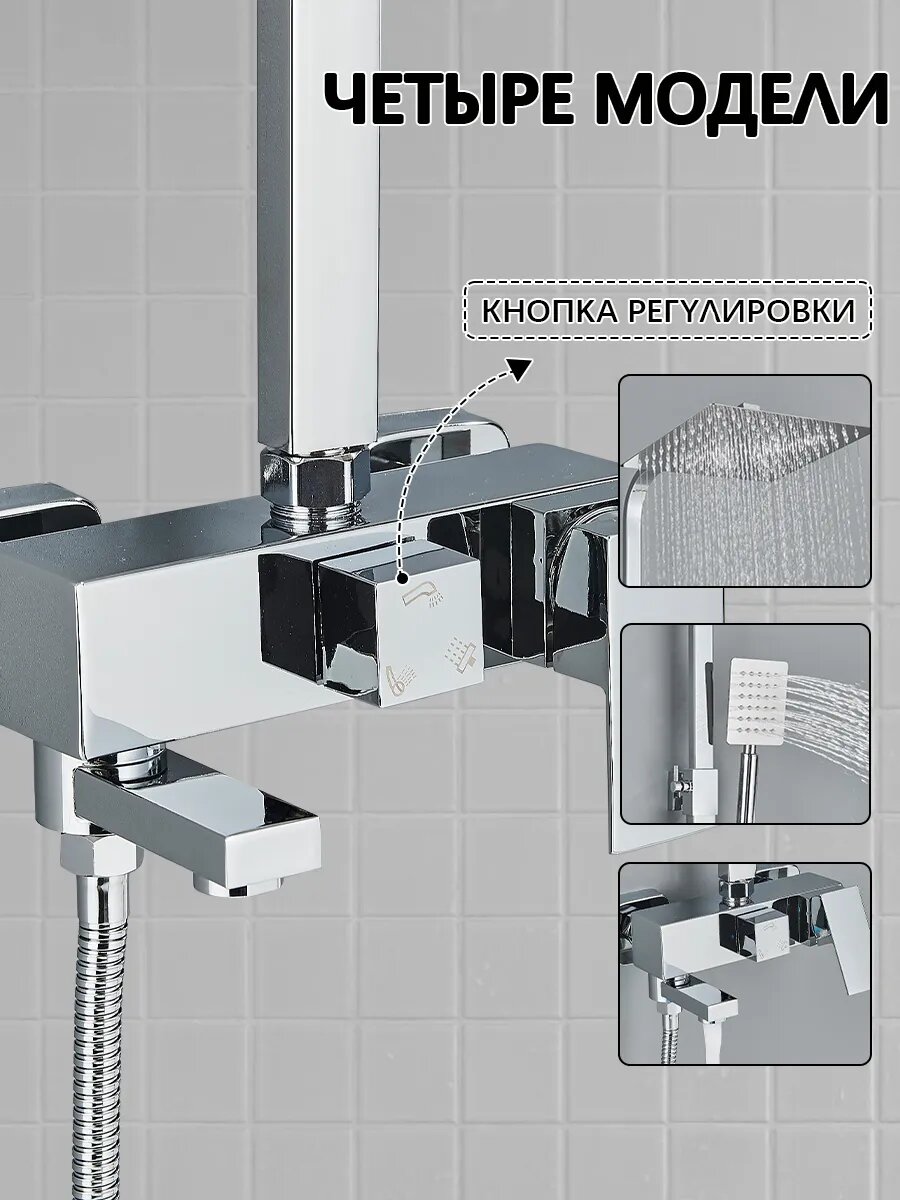 ЧЕТЫРЕ МОДЕЛИ

КНОПКА РЕГУЛИРОВКИ