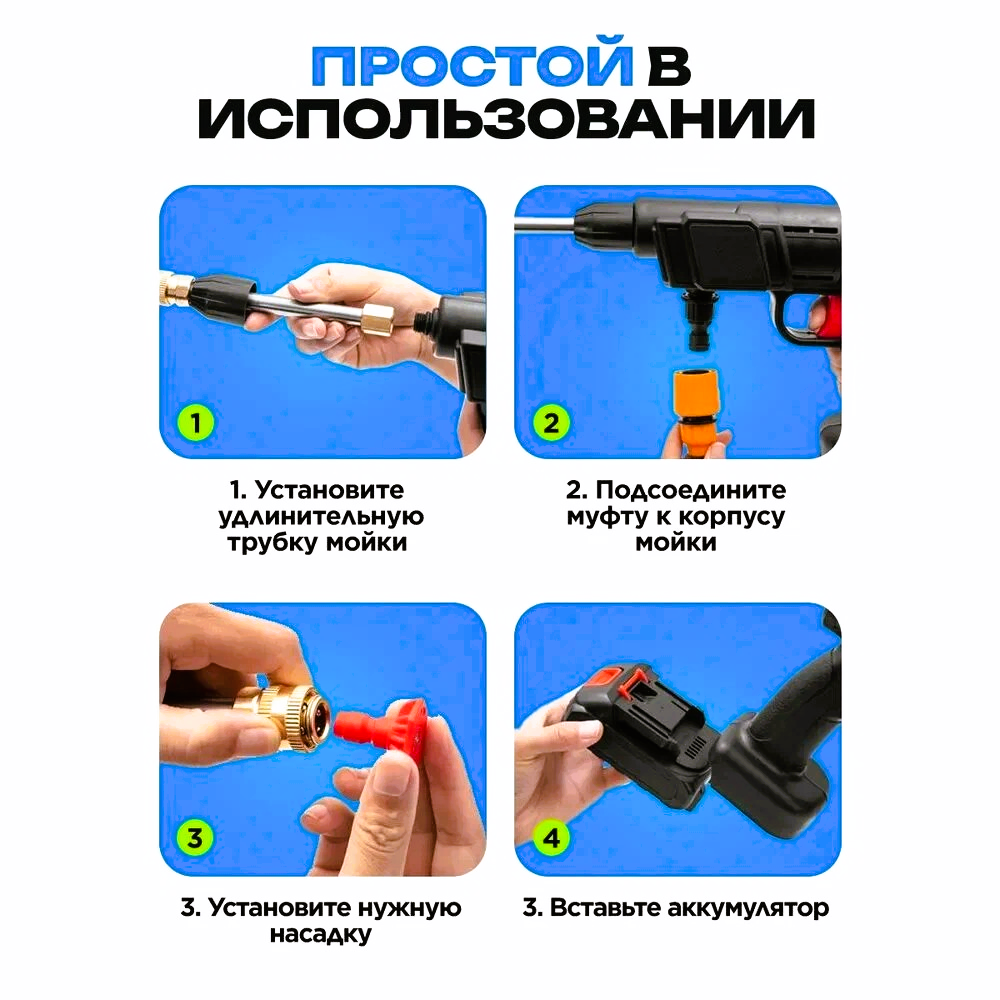 ПРОСТОЙ В ИСПОЛЬЗОВАНИИ

1

1. Установите удлинительную трубку мойки

2

2. Подсоедините муфту к корпусу мойки

3

3. Установите нужную насадку

4

3. Вставьте аккумулятор