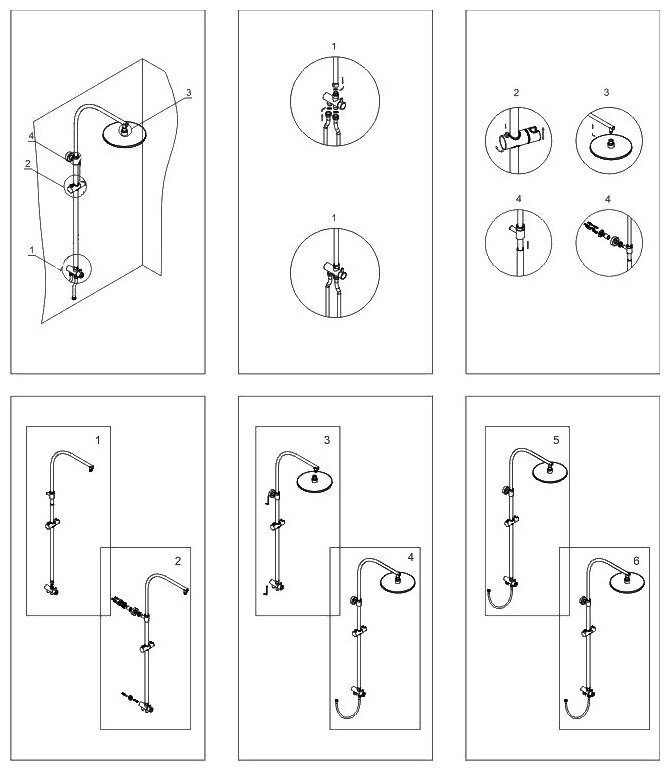 3
4
2
1

1

1

2
3
4
4

1
2

3
4

5
6