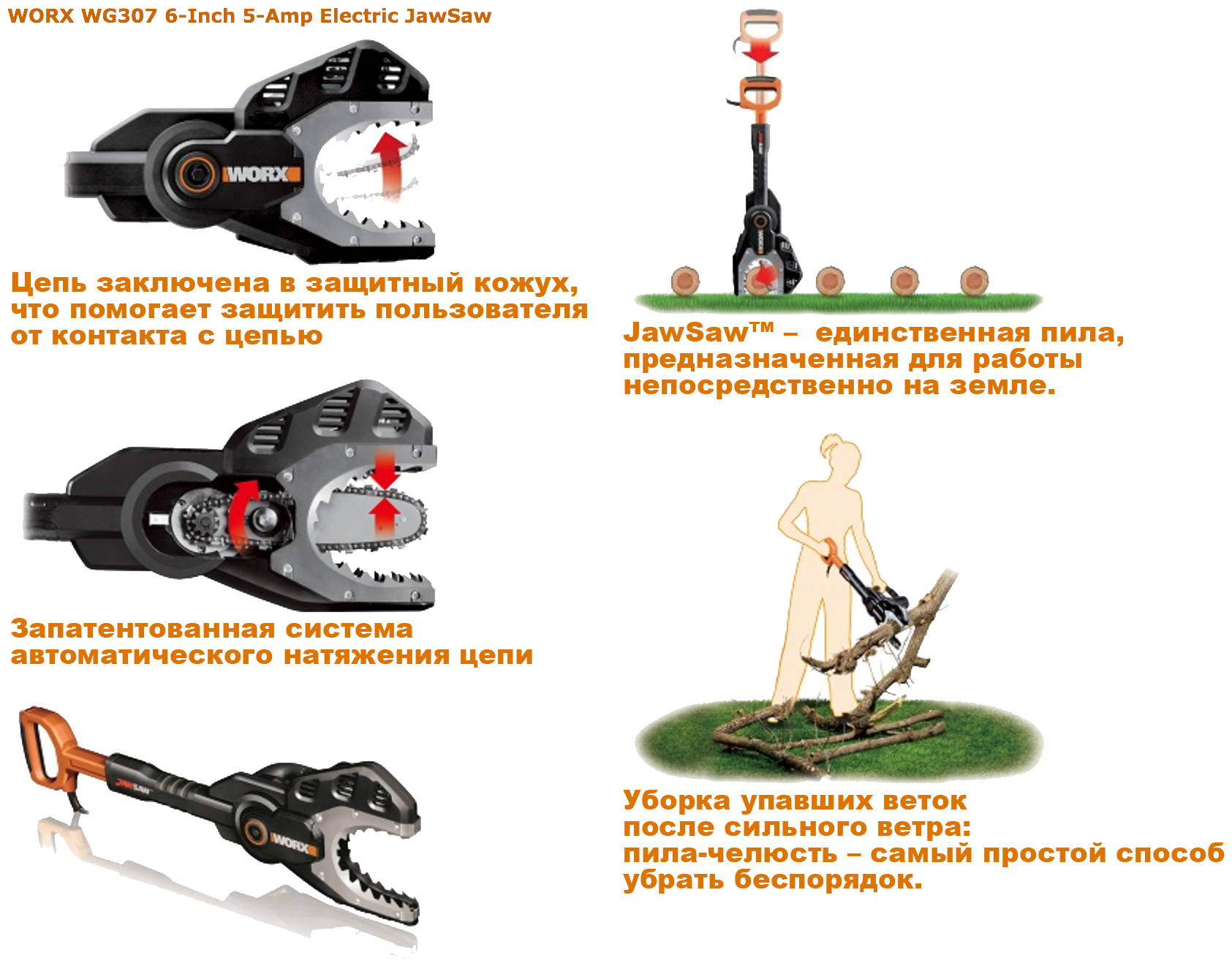 WORX WG307 6-Inch 5-Amp Electric JawSaw

WORX

Цепь заключена в защитный кожух, что помогает защитить пользователя от контакта с цепью

Запатентованная система автоматического натяжения цепи

JAWSAW

WORX

JawSaw™ – единственная пила, предназначенная для работы непосредственно на земле.

Уборка упавших веток после сильного ветра: пила-челюсть – самый простой способ убрать беспорядок.