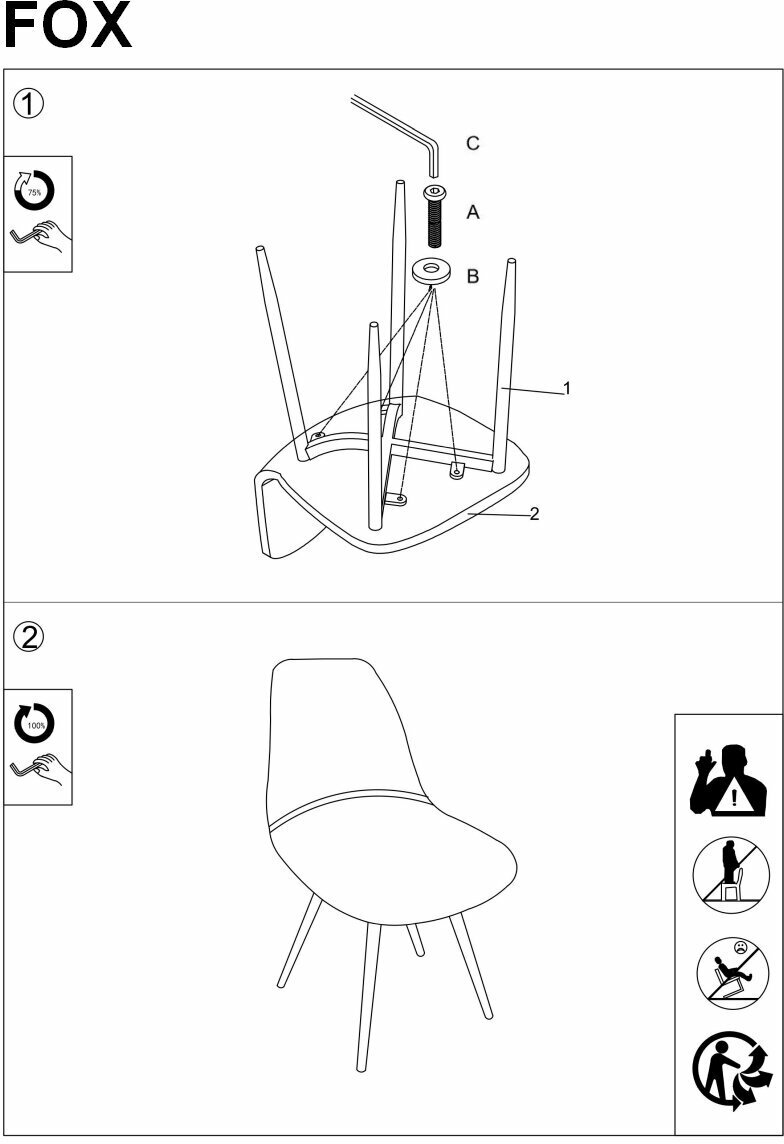 FOX

1

75%

C

A

B

1

2

2

100%