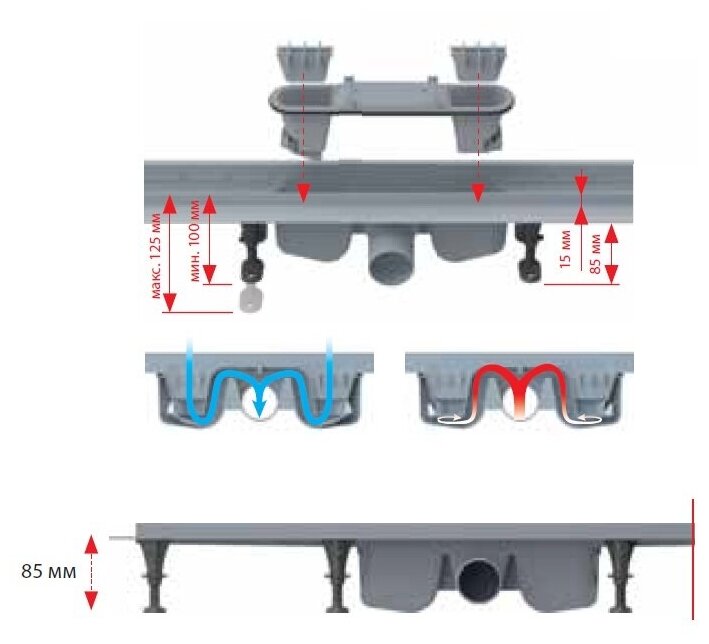 макс. 125 мм
мин. 100 мм
15 мм
85 мм
85 мм