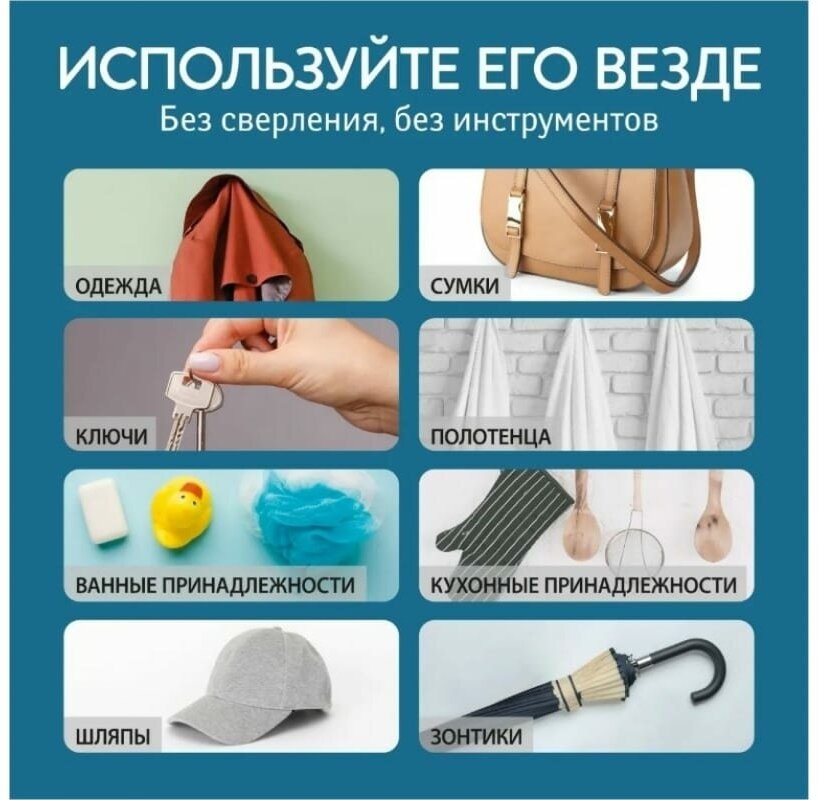 ИСПОЛЬЗУЙТЕ ЕГО ВЕЗДЕ
Без сверления, без инструментов

ОДЕЖДА

СУМКИ

КЛЮЧИ

ПОЛОТЕНЦА

ВАННЫЕ ПРИНАДЛЕЖНОСТИ

КУХОННЫЕ ПРИНАДЛЕЖНОСТИ

ШЛЯПЫ

ЗОНТИКИ