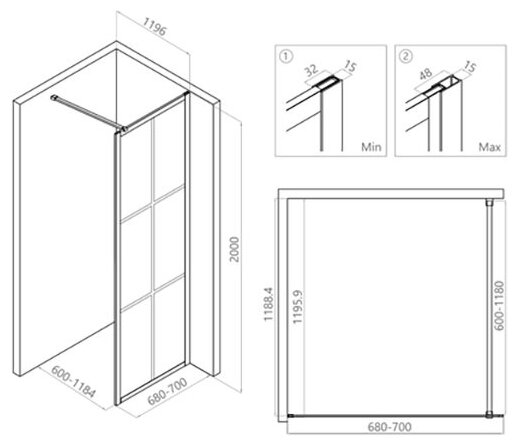 1196

2000

600-1184

680-700

①
32
15
Min

②
48
15
Max

1188.4

1195.9

600-1180

680-700