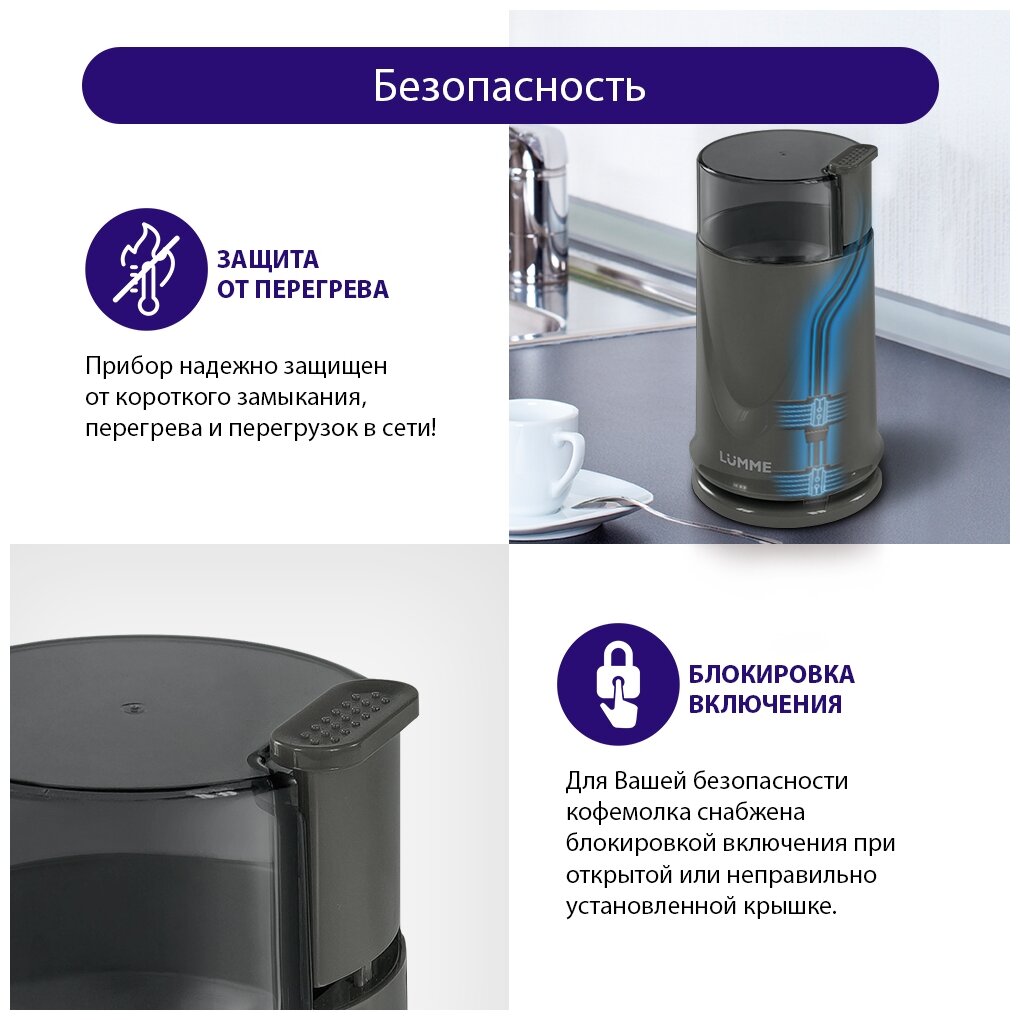 Безопасность

ЗАЩИТА ОТ ПЕРЕГРЕВА

Прибор надежно защищен от короткого замыкания, перегрева и перегрузок в сети!

LÜMME

БЛОКИРОВКА ВКЛЮЧЕНИЯ

Для Вашей безопасности кофемолка снабжена блокировкой включения при открытой или неправильно установленной крышке.